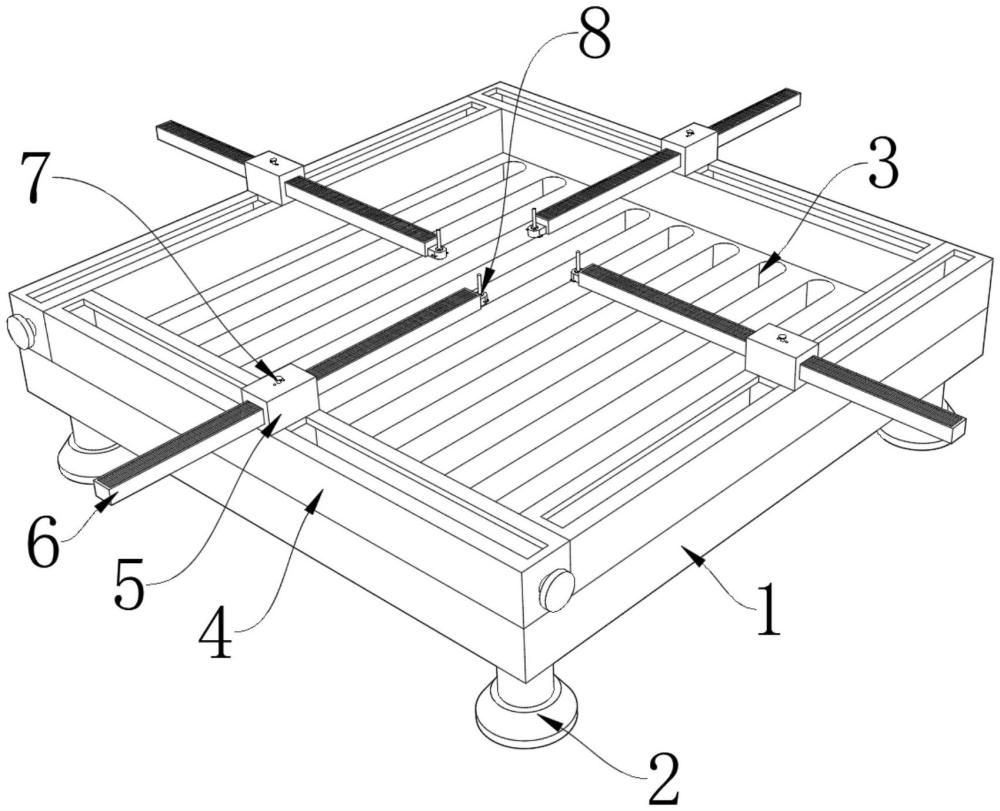 8
7
3
6
5
4
1
2