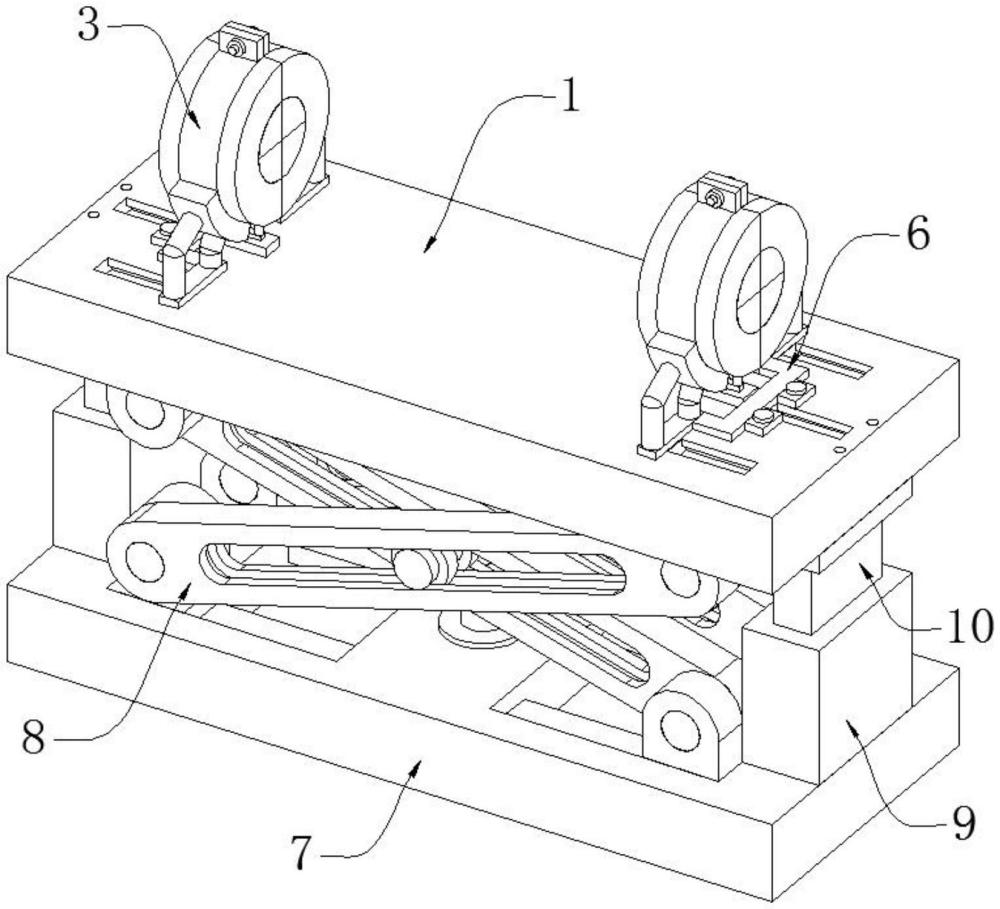 3
1
6
10
8
9
7