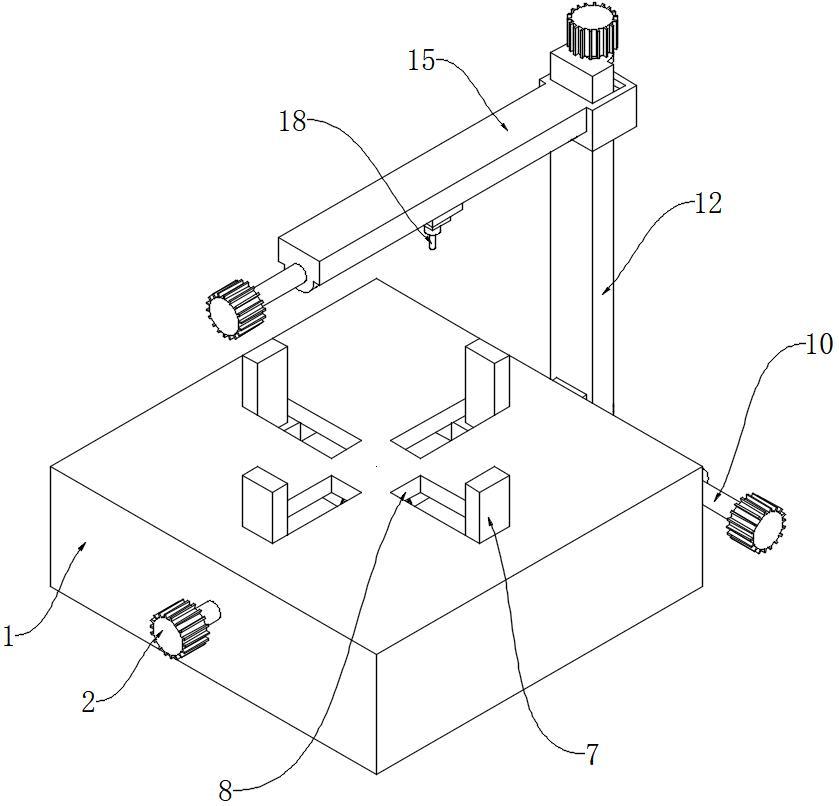 15
18
12
10
1
2
8
7