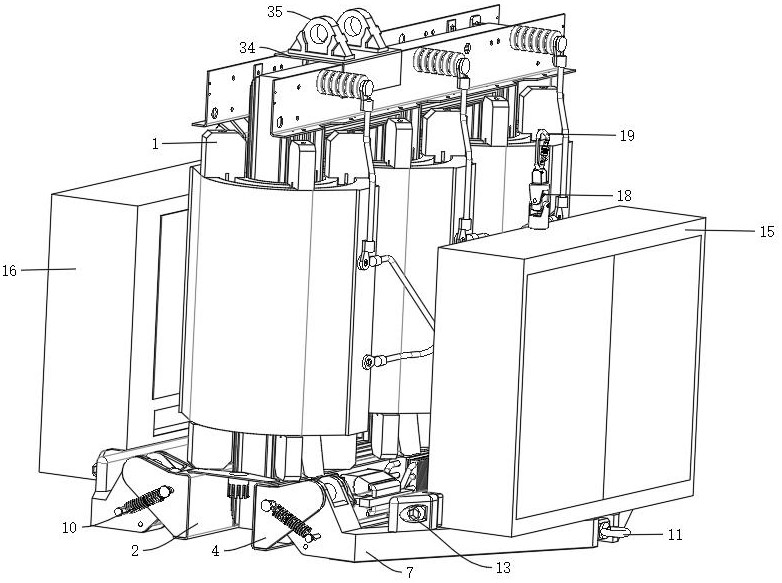 35
34
1
19
18
15
16
10
2
4
7
13
11