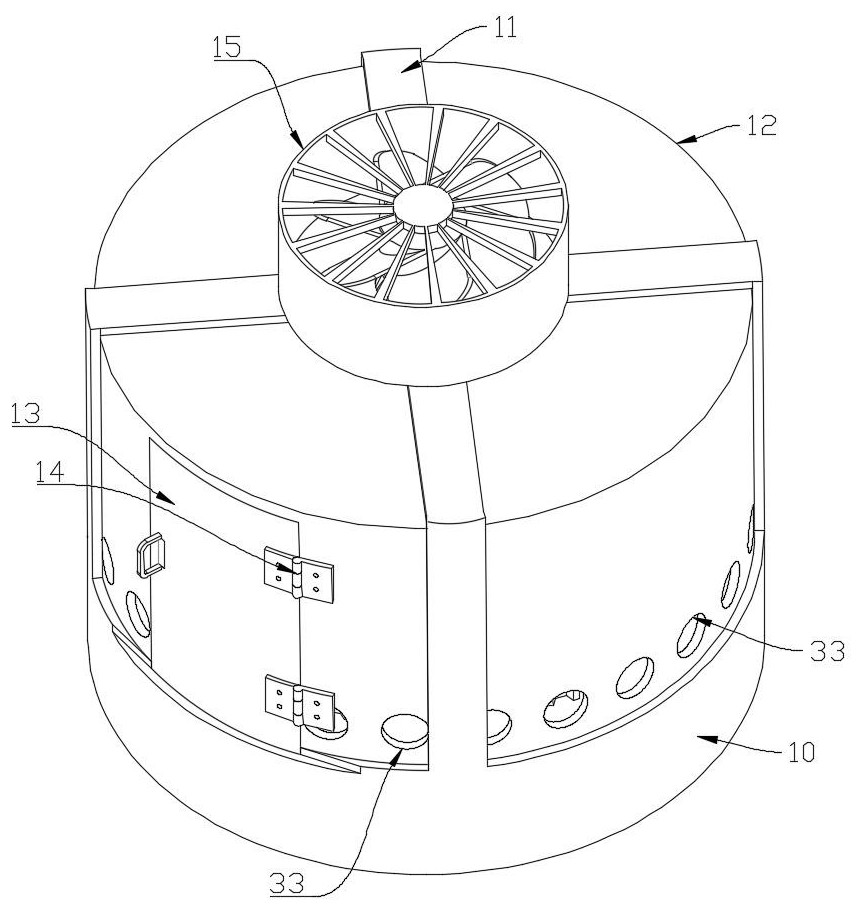 15
11
12
13
14
33
10
33