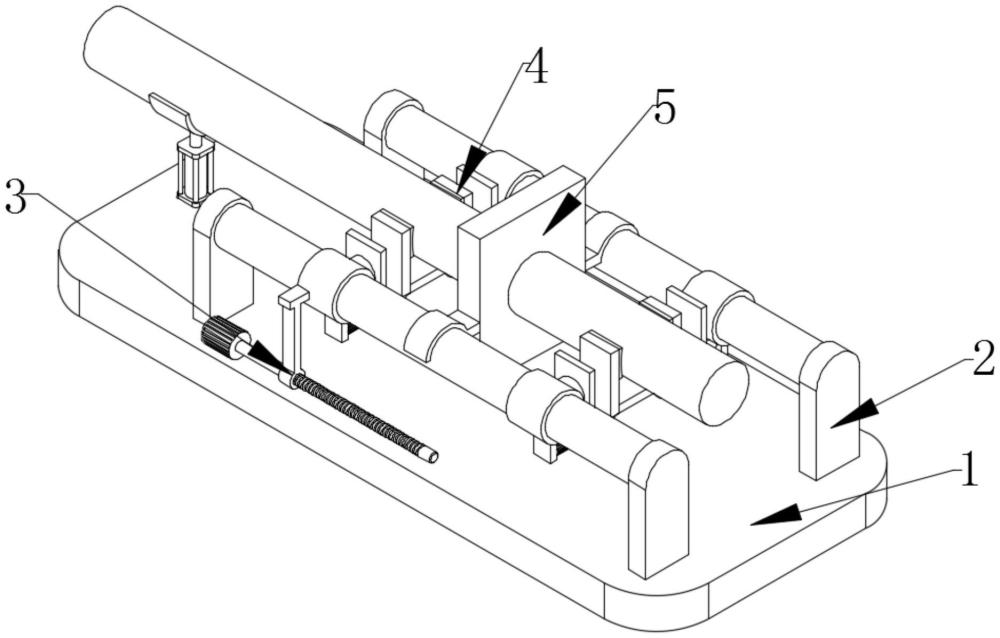 4
5
3
2
1