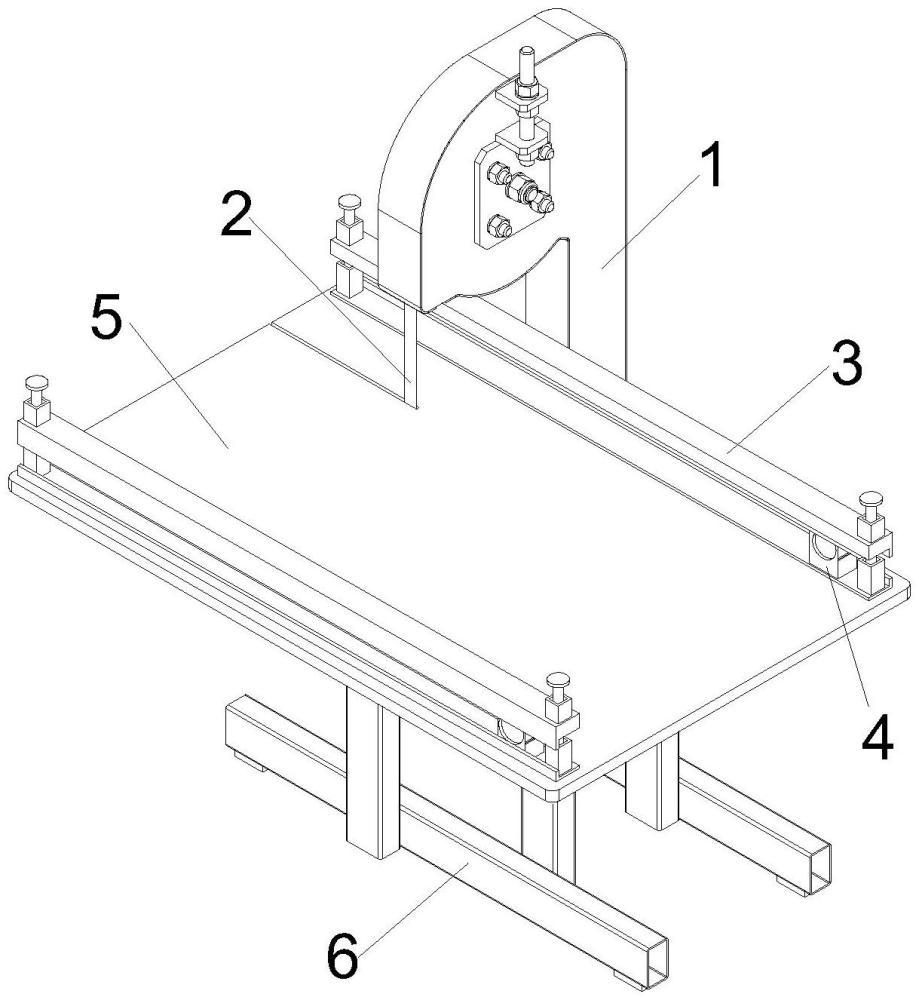 1
2
5
3
4
6