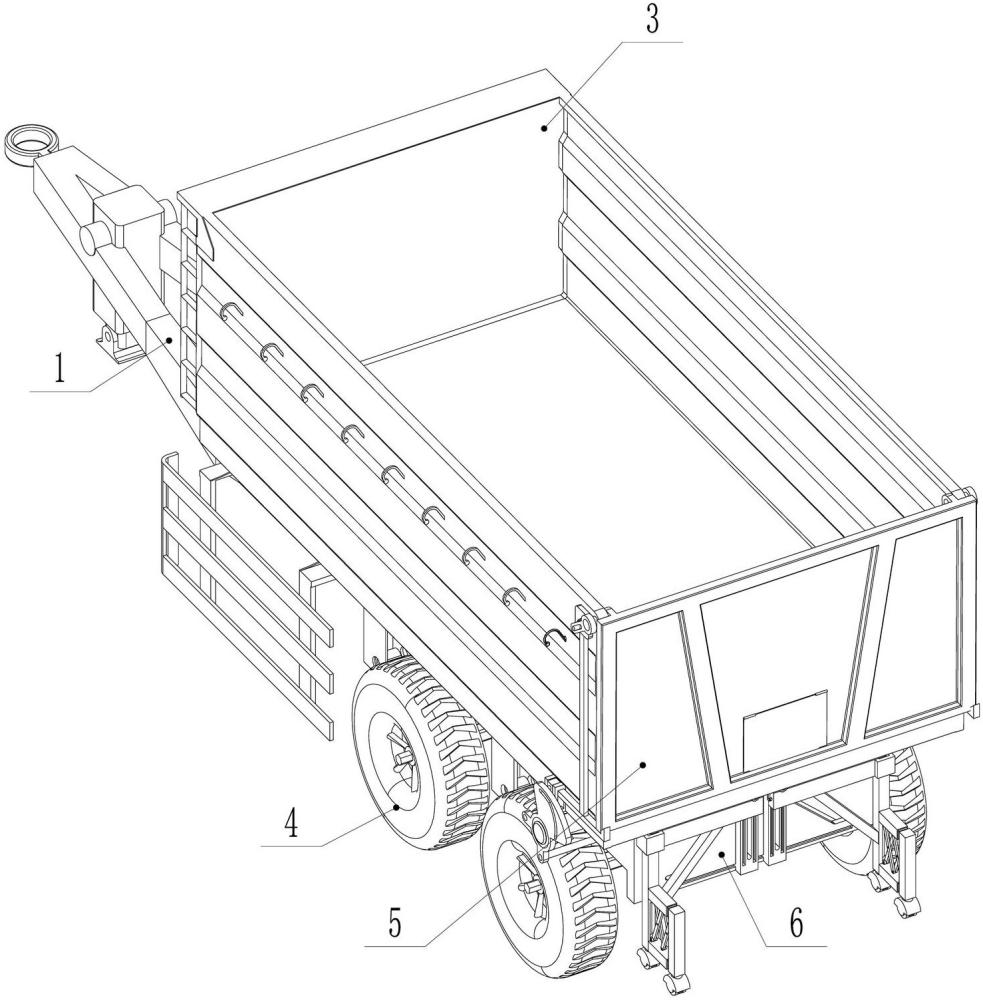 3

1

4

5

6