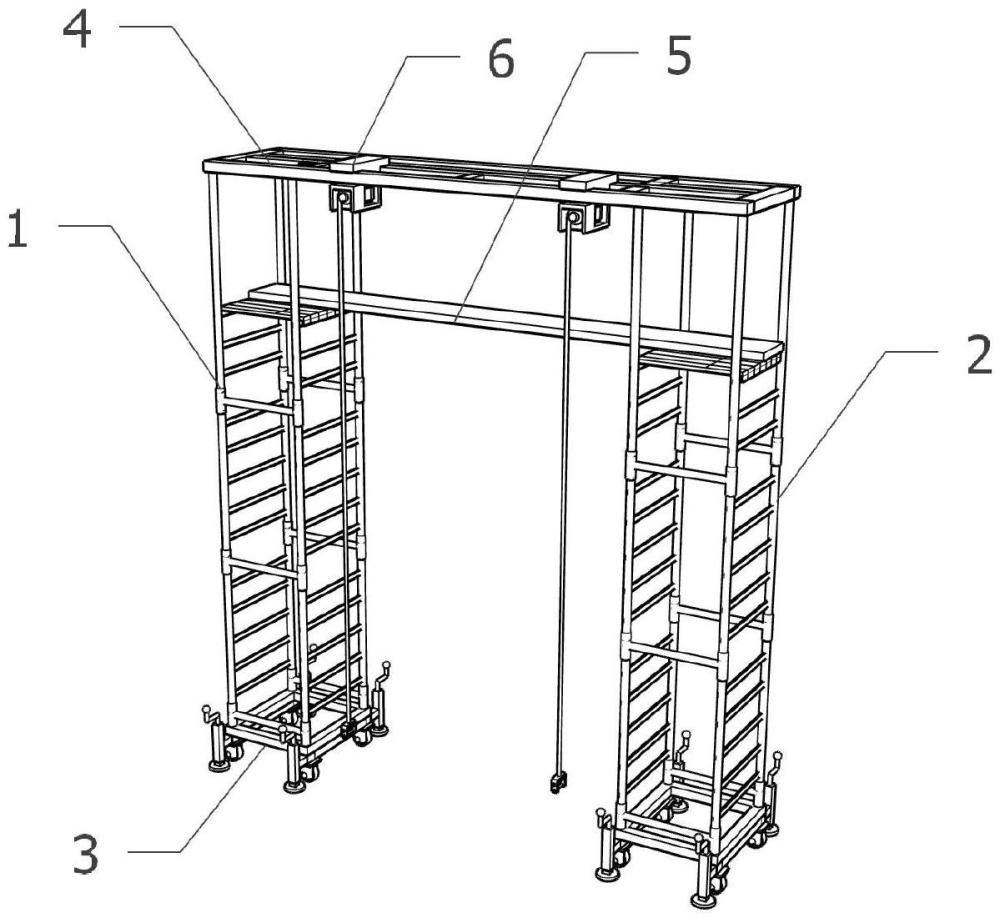 4
6
5
1
2
3