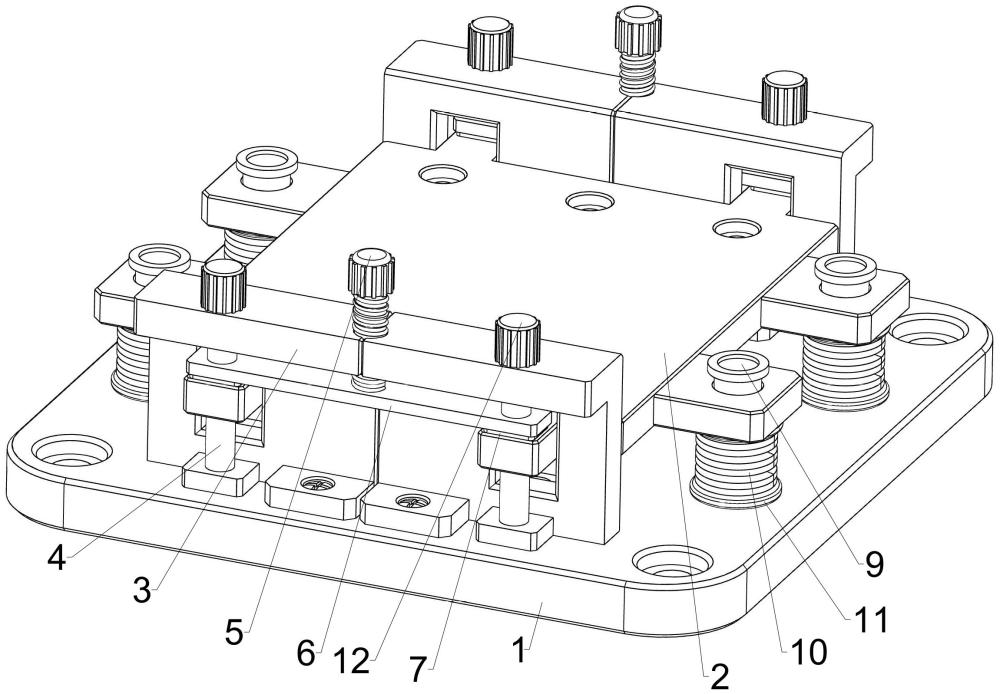 4
3
5
6
12
7
1
2
10
11
9