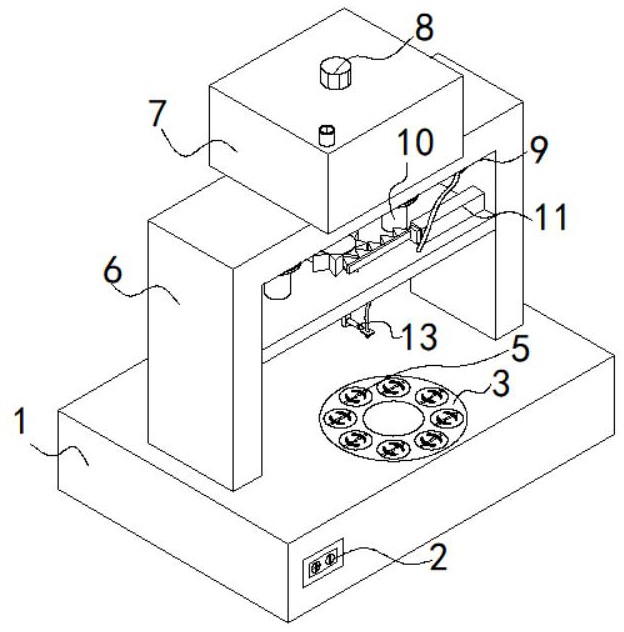 8
7
10
9
11
6
13
5
3
1
2