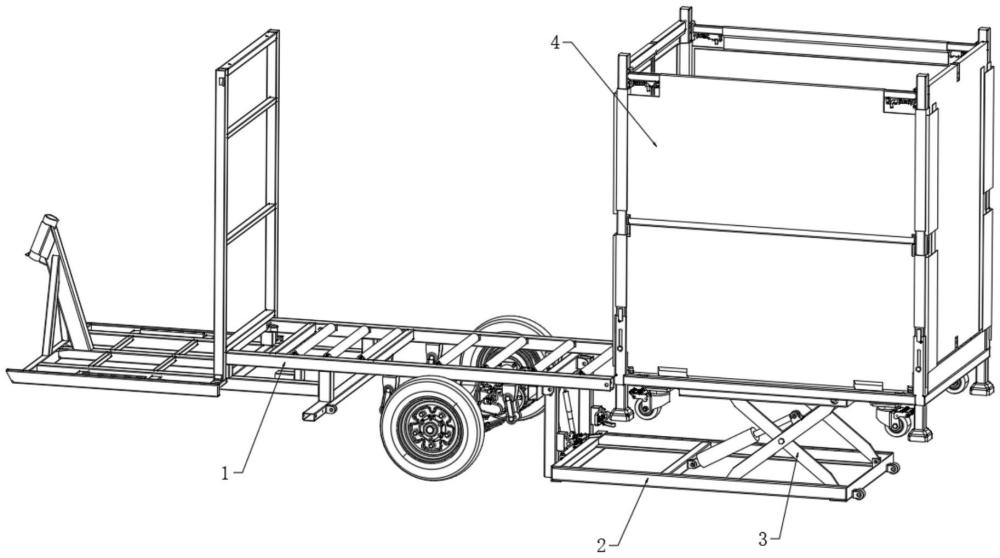 4
1
2
3