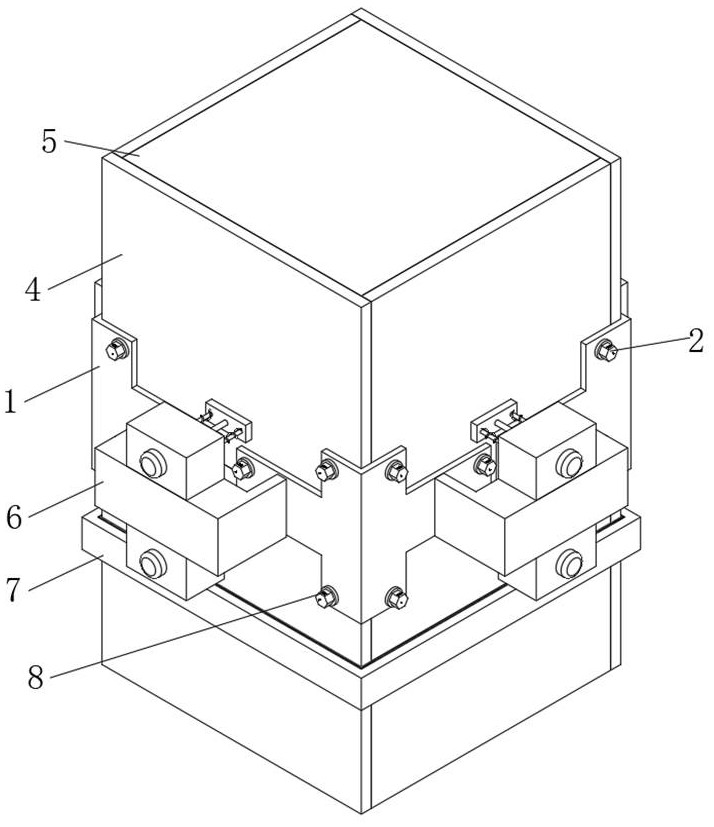 5
4
2
1
6
7
8