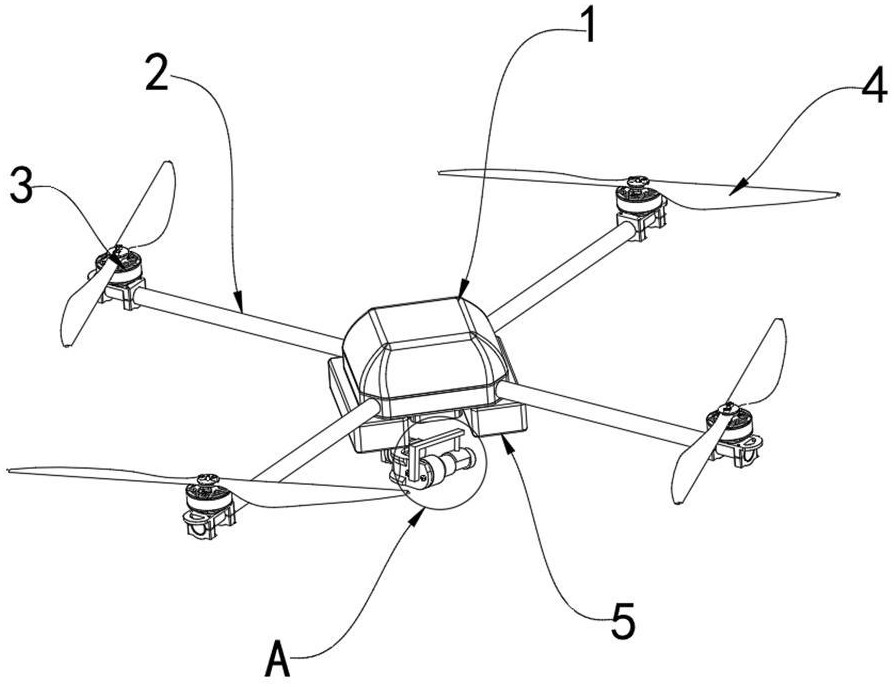 1
2
4
3
5
A