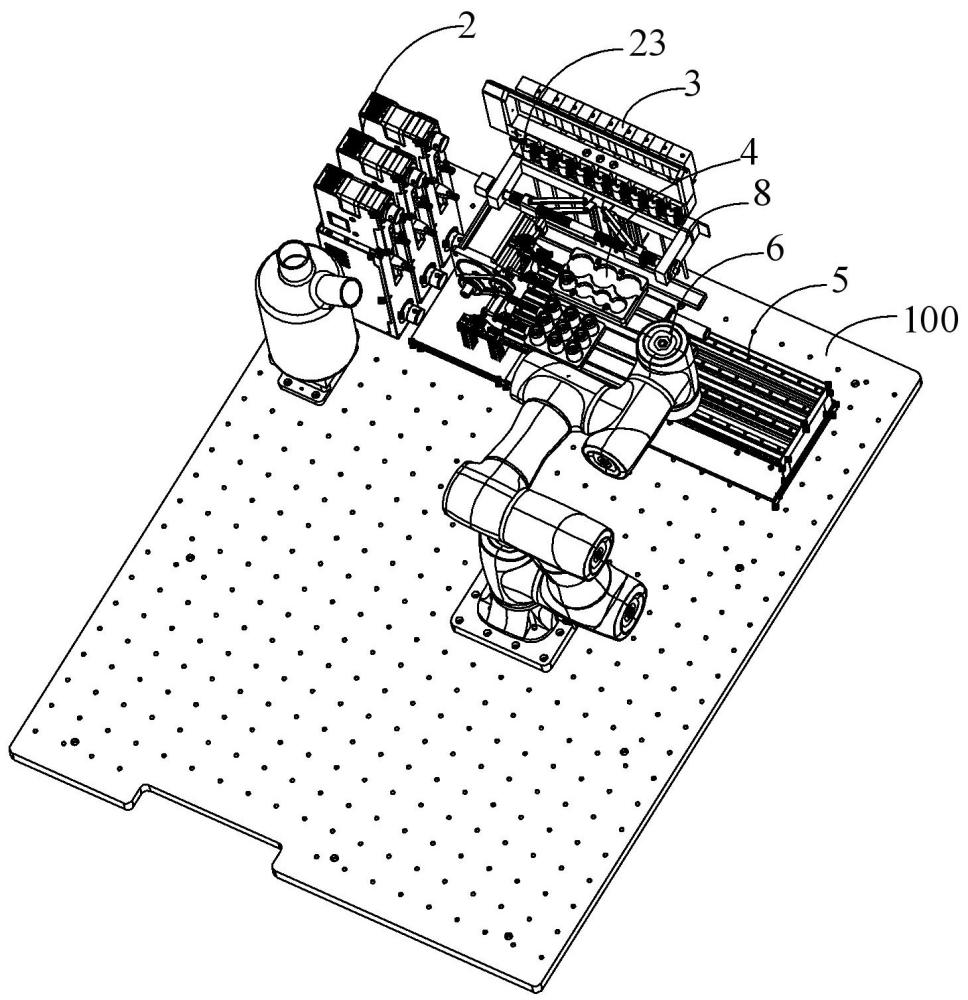 2
23
3
4
8
6
5
100