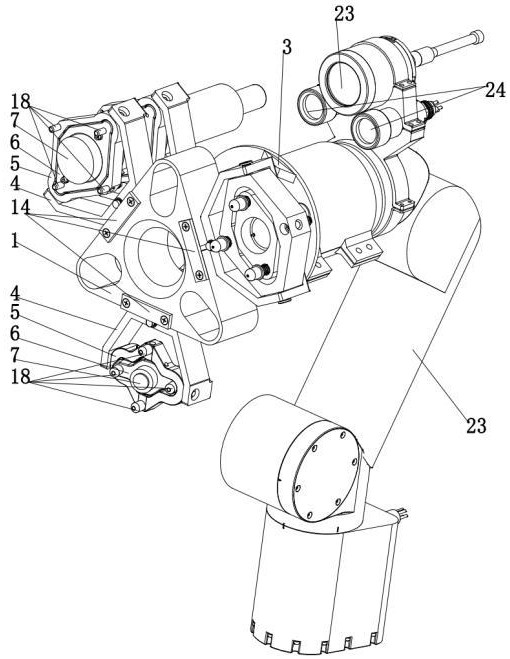 23
3
24
18
7
6
5
4
14
1
4
5
6
7
18
23