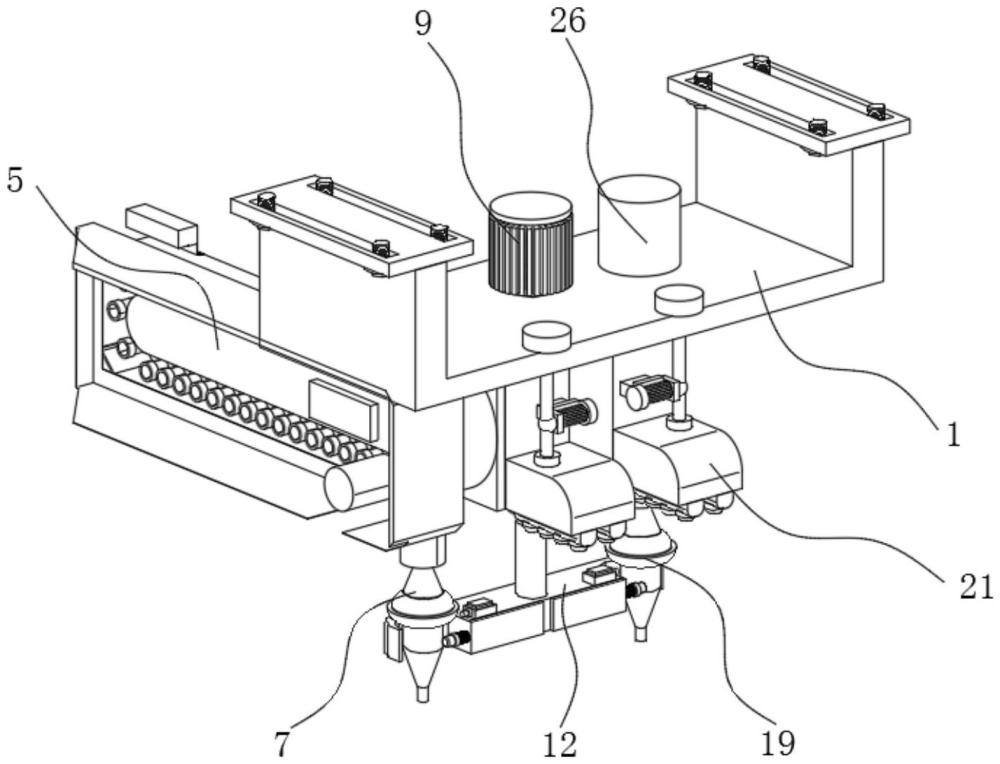 9
26
5
1
21
7
12
19