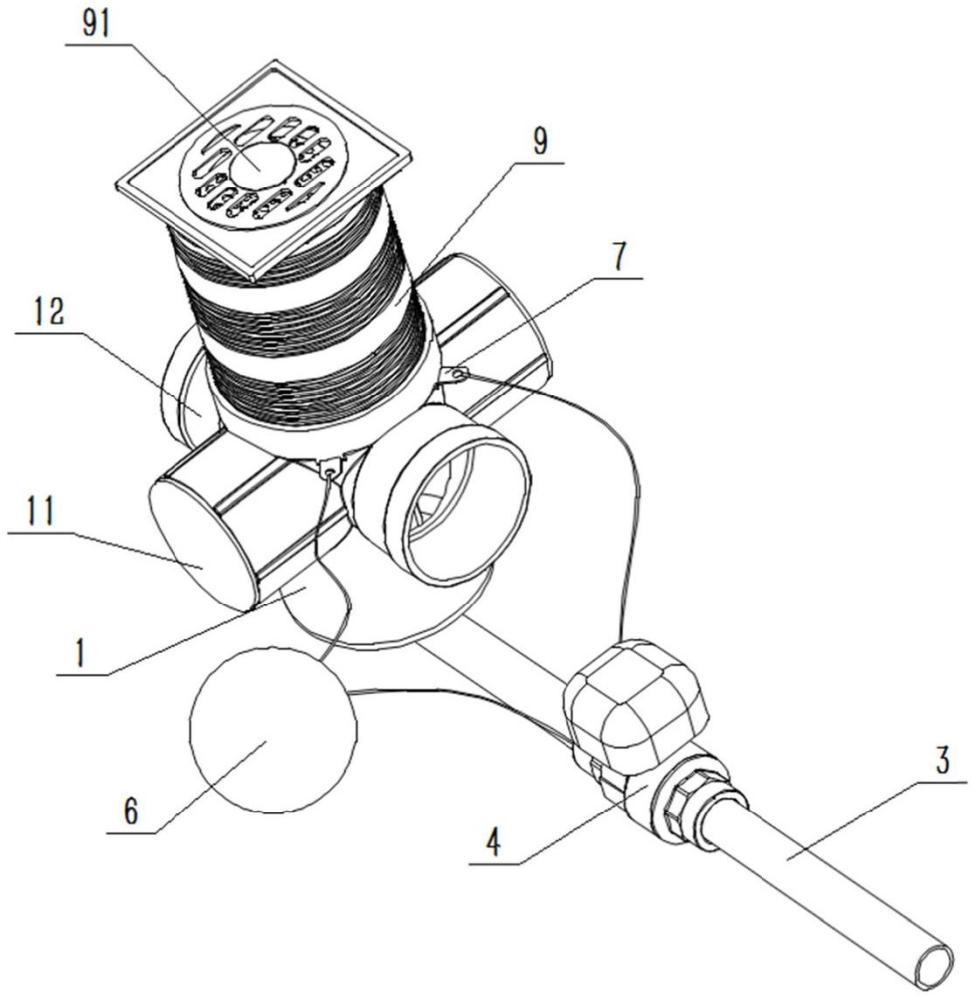 91
9
7
12
11
1
6
4
3