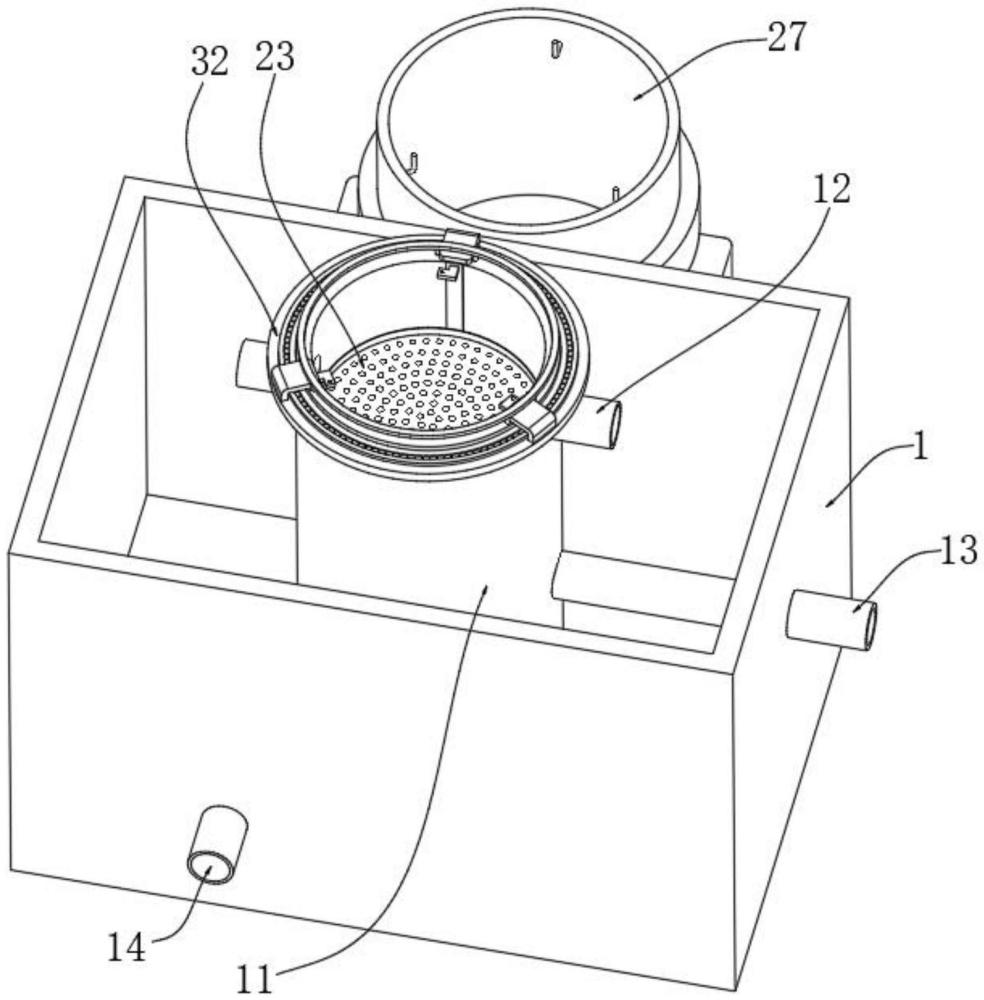 32
23
27
12
1
13
14
11