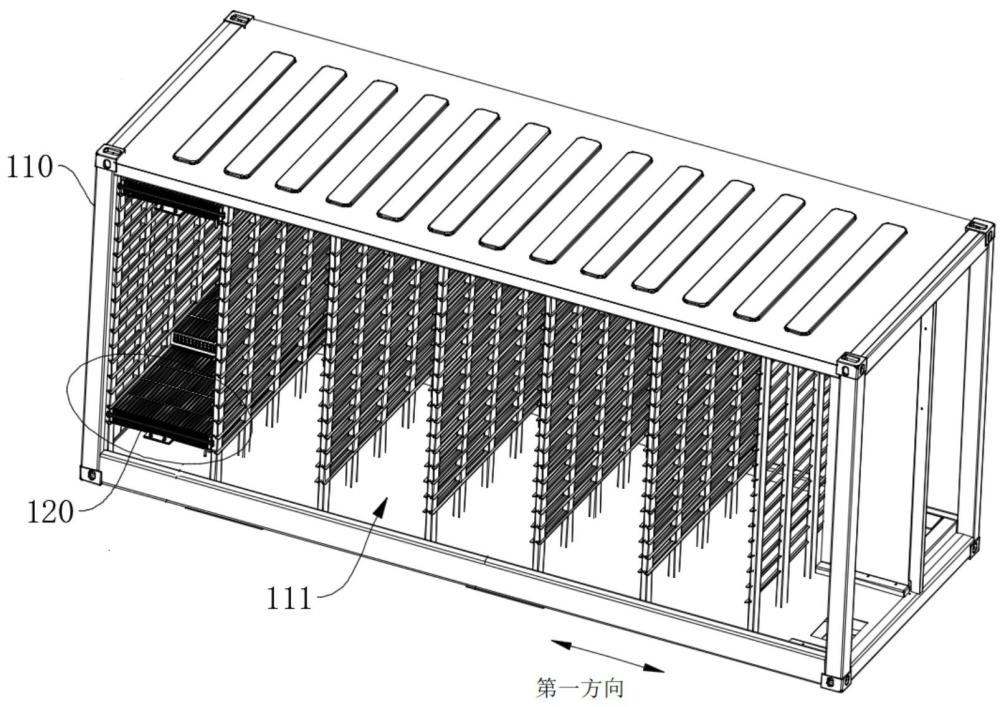 110

120

111

第一方向