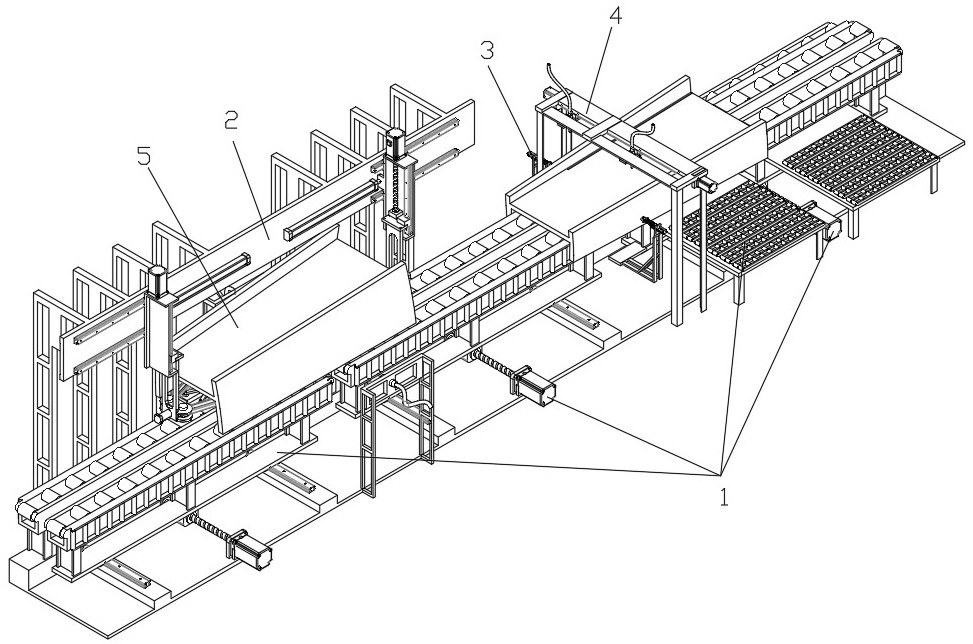 4
3
2
5
1