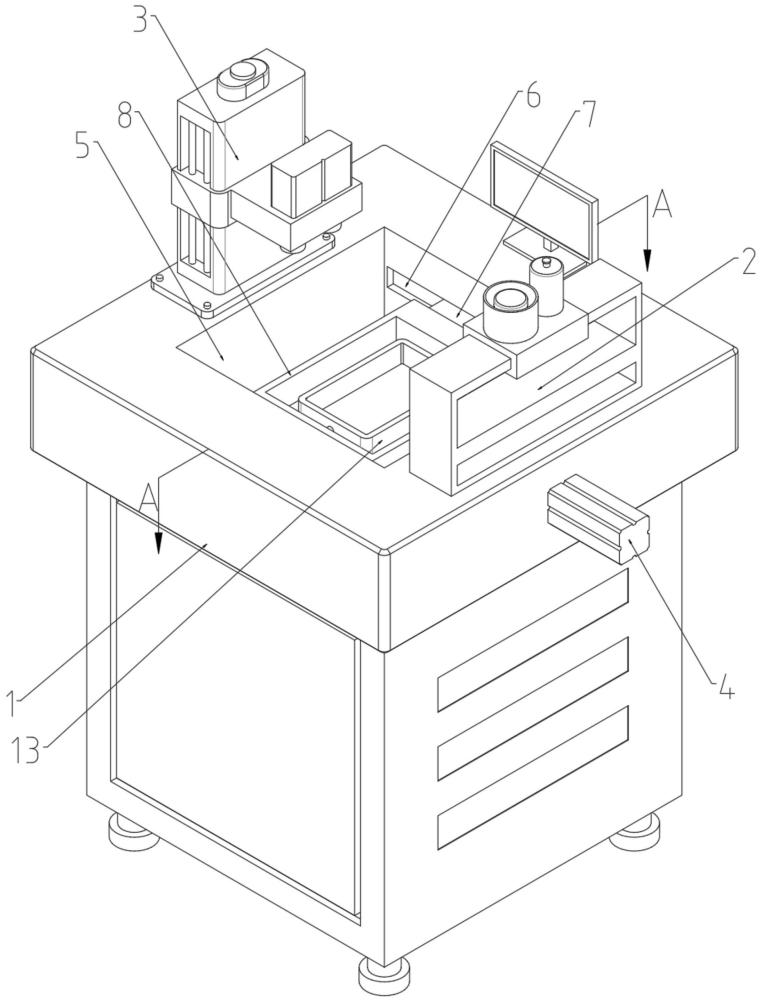 3
8
5
6
7
A
2
A
4
1
13