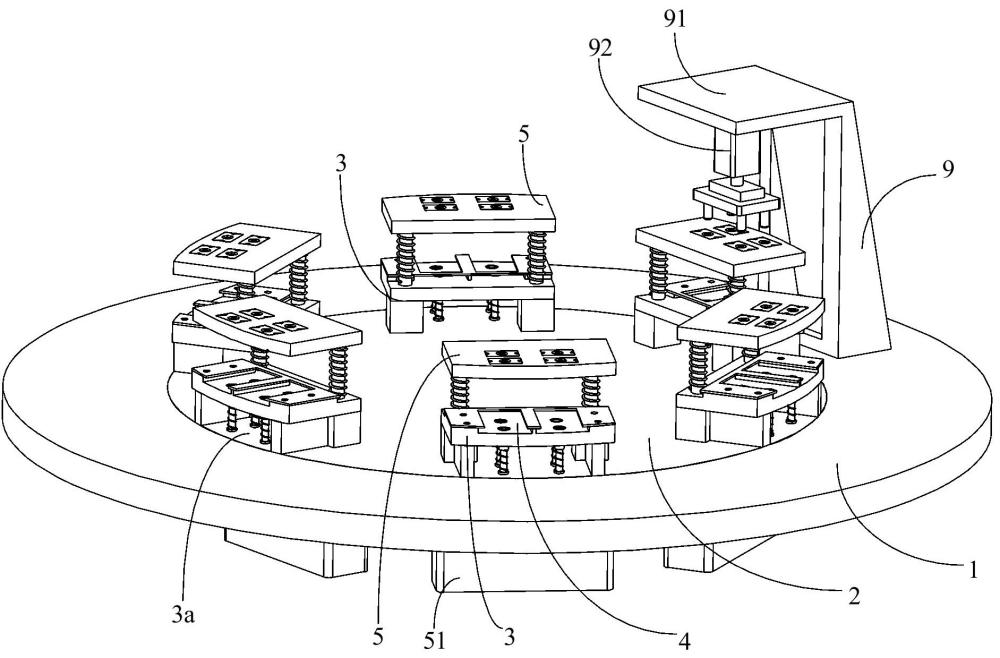 91
92
5
3
9
3a
5
51
3
4
2
1