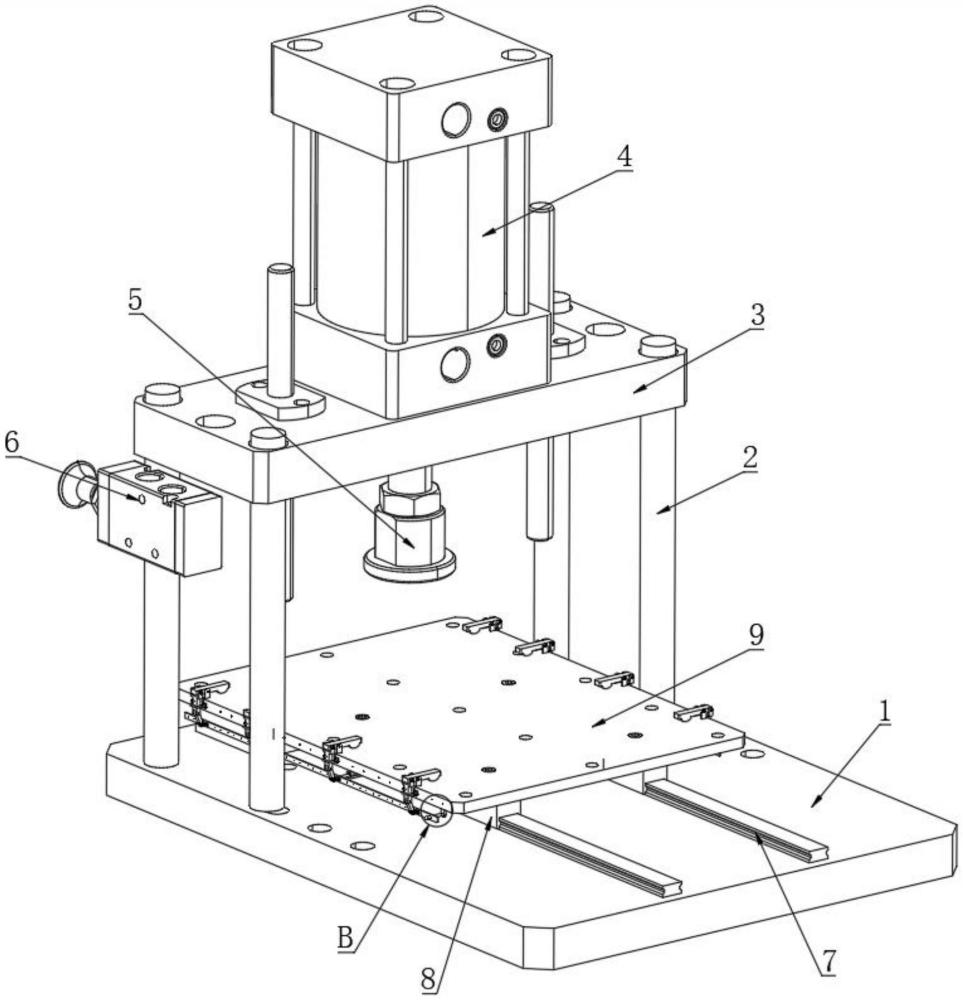 4
5
3
6
2
9
1
B
8
7