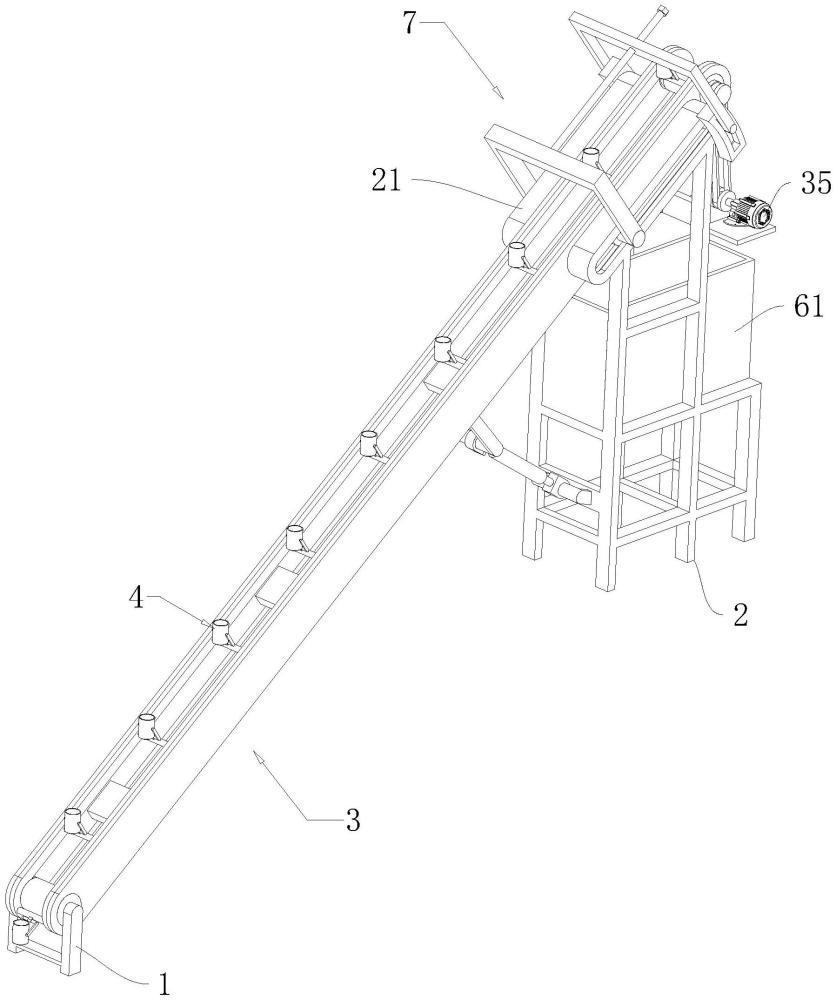 7
21
35
61
4
2
3
1