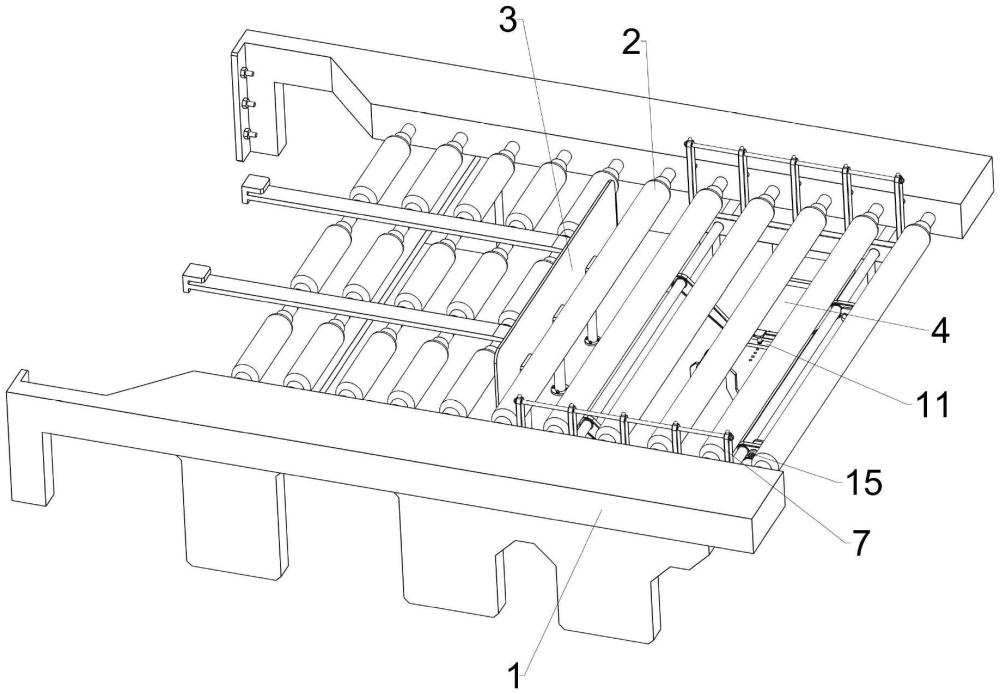 3
2
4
11
15
7
1