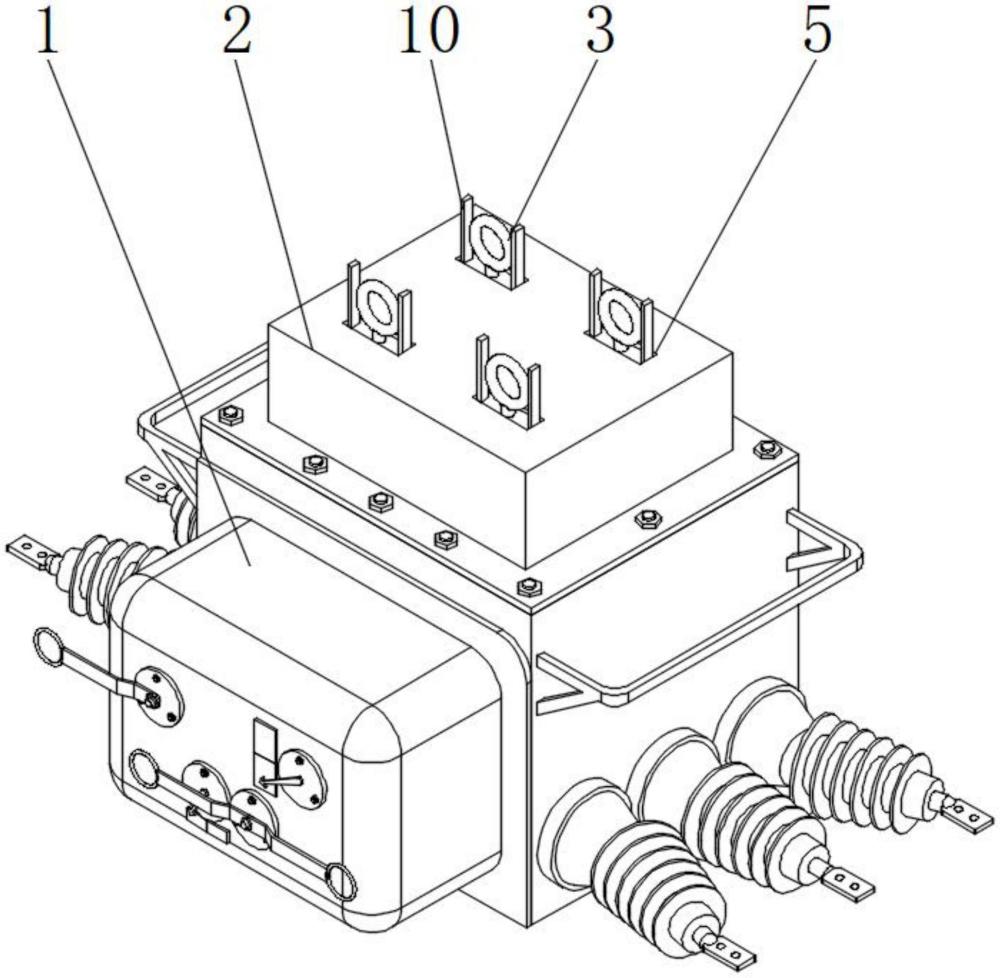 1 2 10 3 5