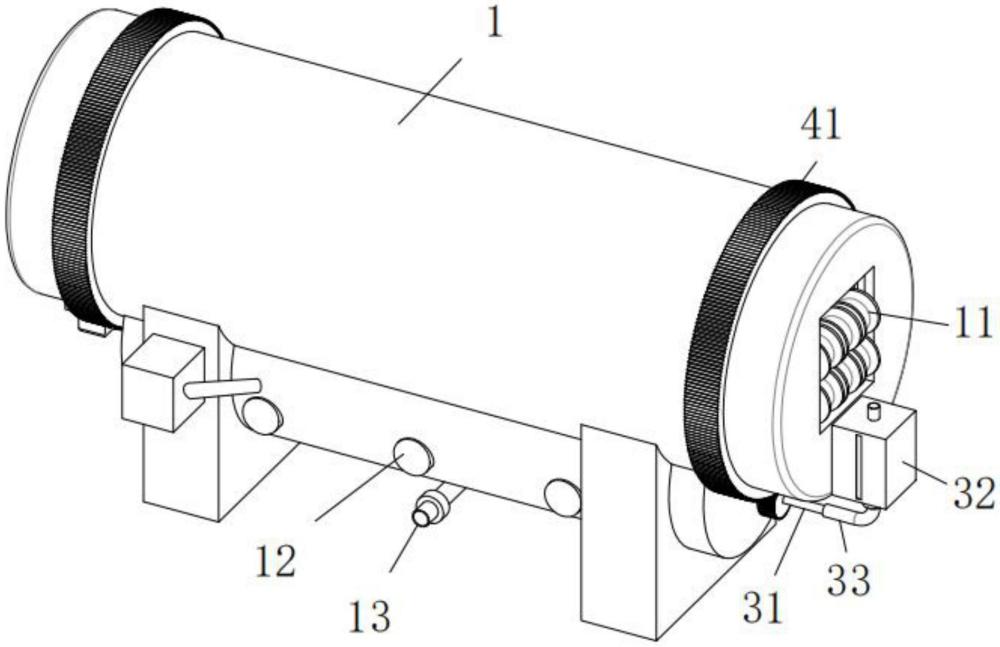 1
41
11
32
33
31
12
13