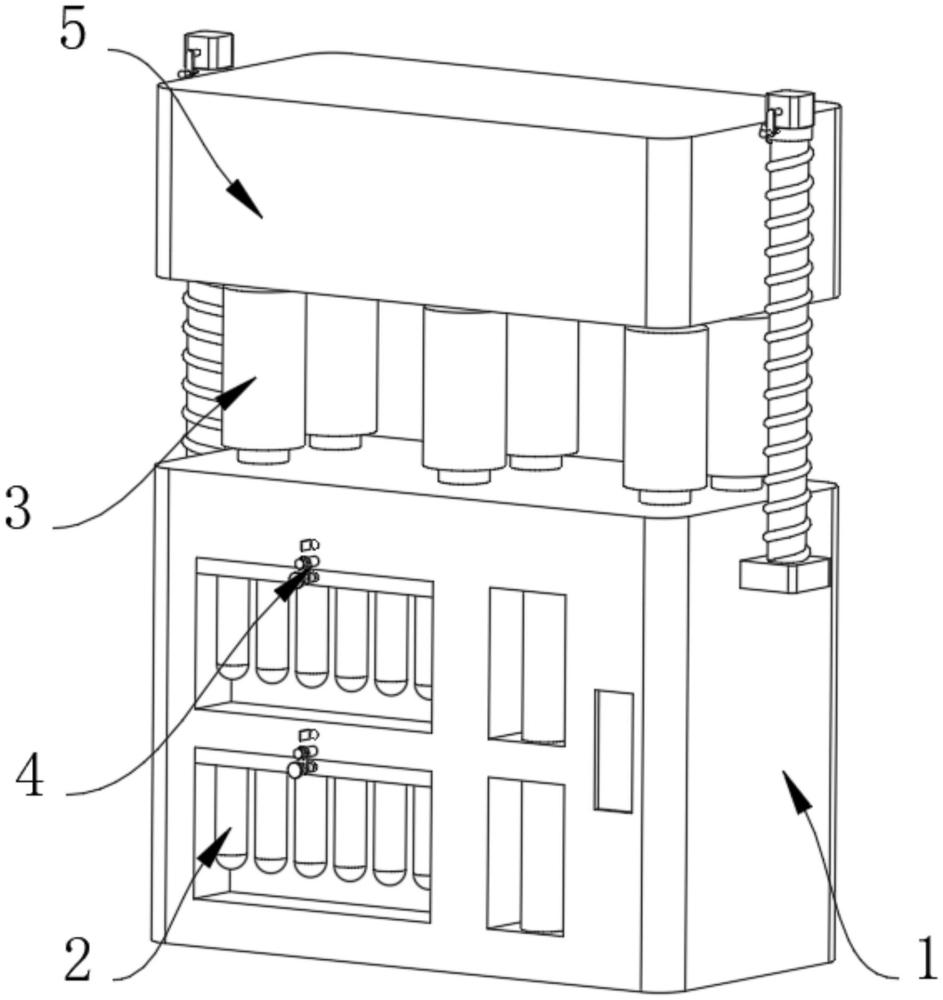 5
3
4
2
1