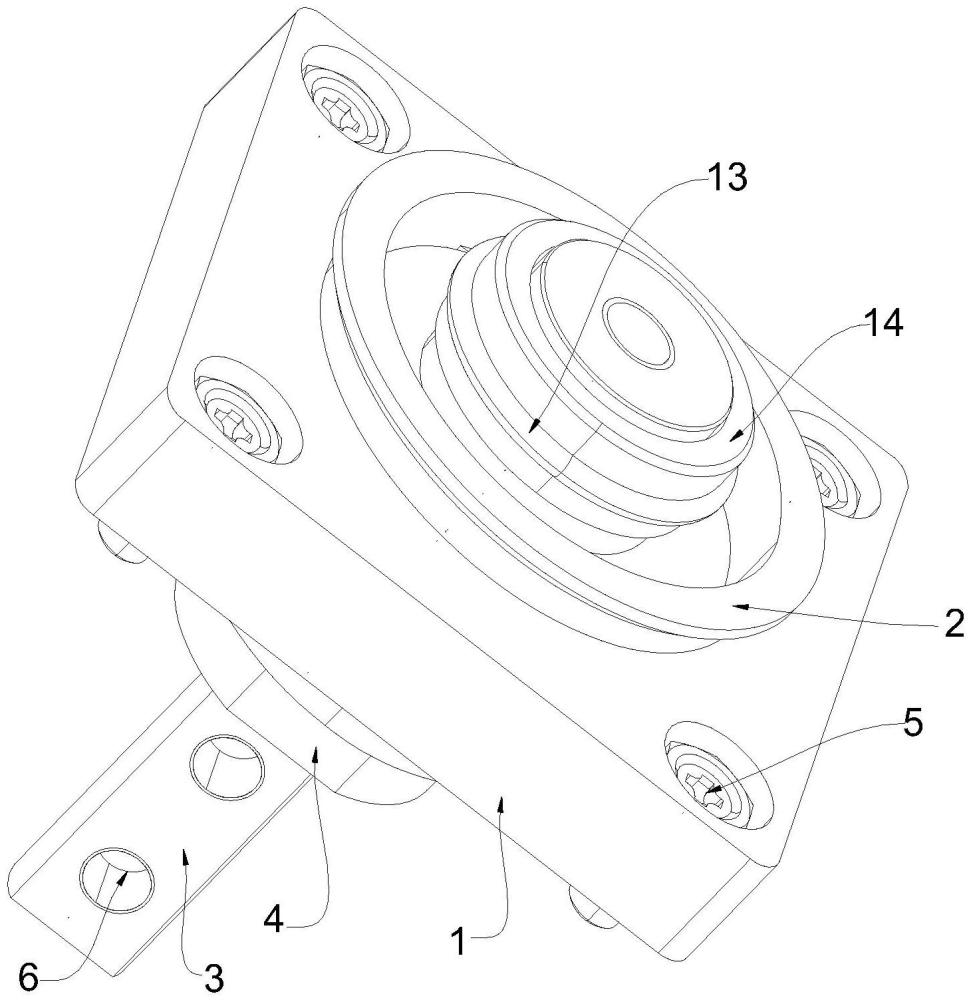 13
14
2
5
4
1
6
3