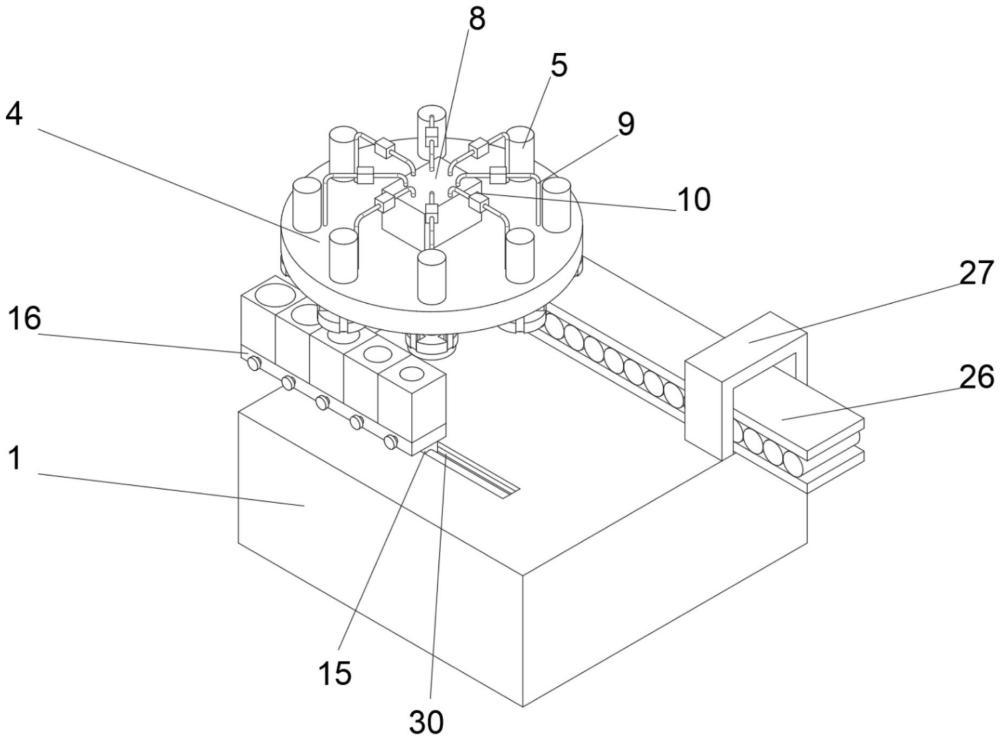 8
5
4
9
10
27
16
26
1
15
30