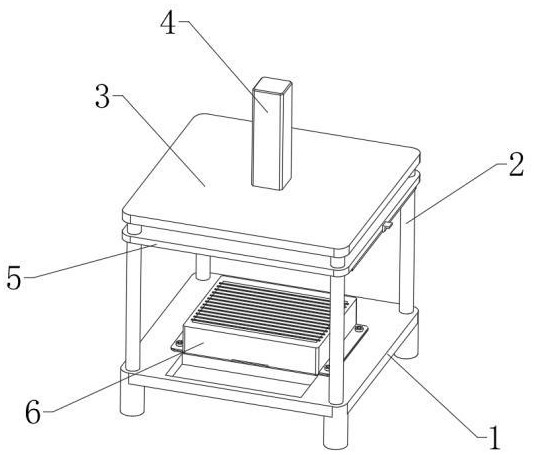 4
3
2
5
6
1