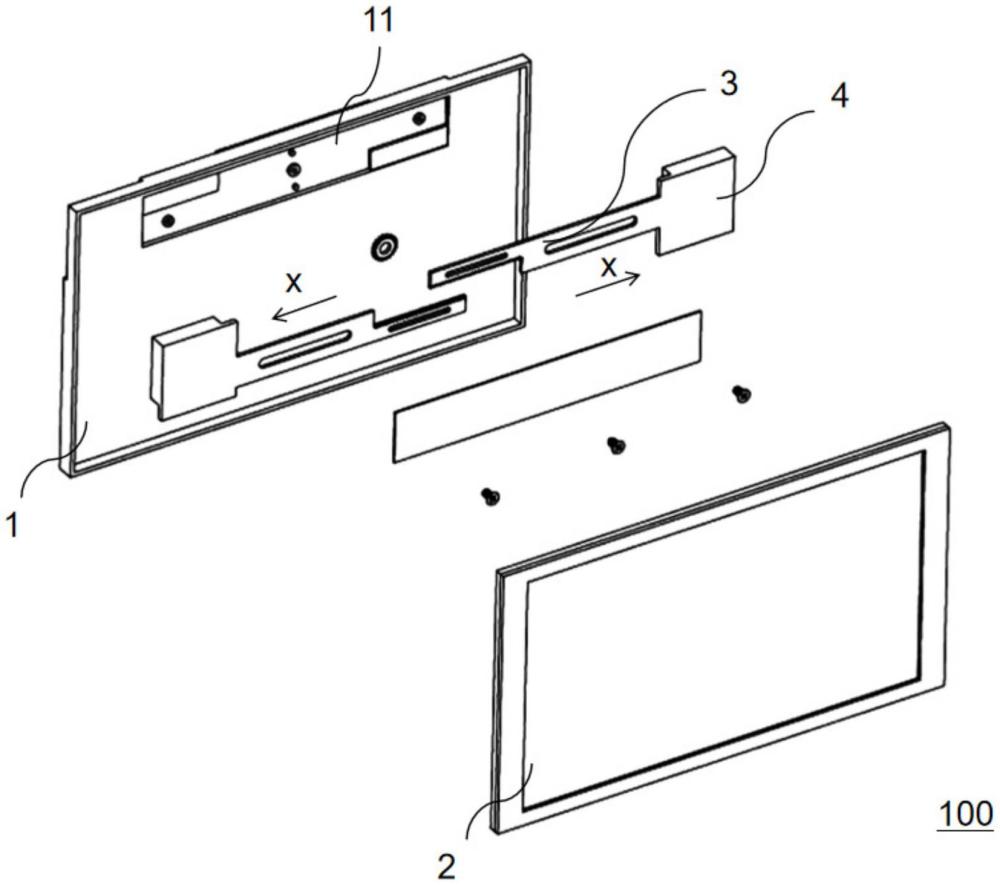 11
3
4
X
X
1
2
100