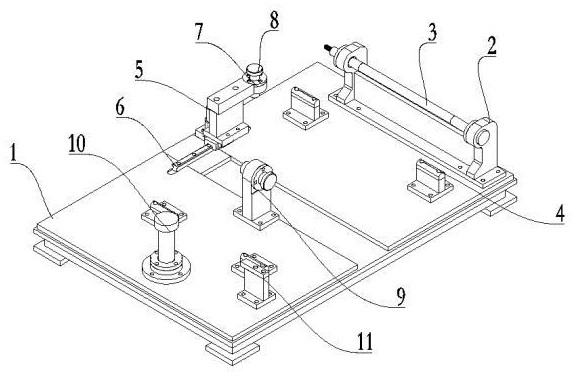 7
8
3
2
5
6
10
1
4
9
11