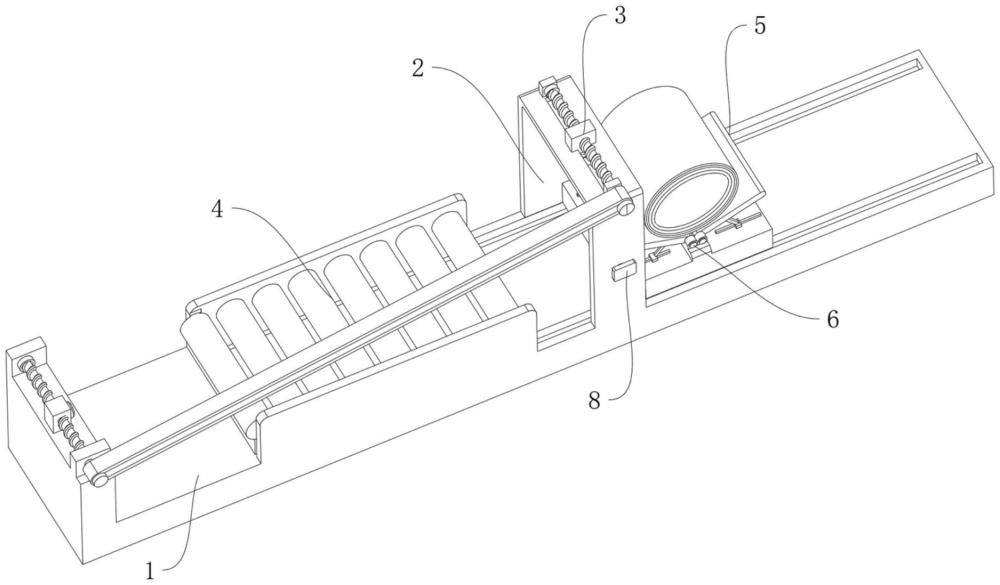 3
5
2
4
6
8
1