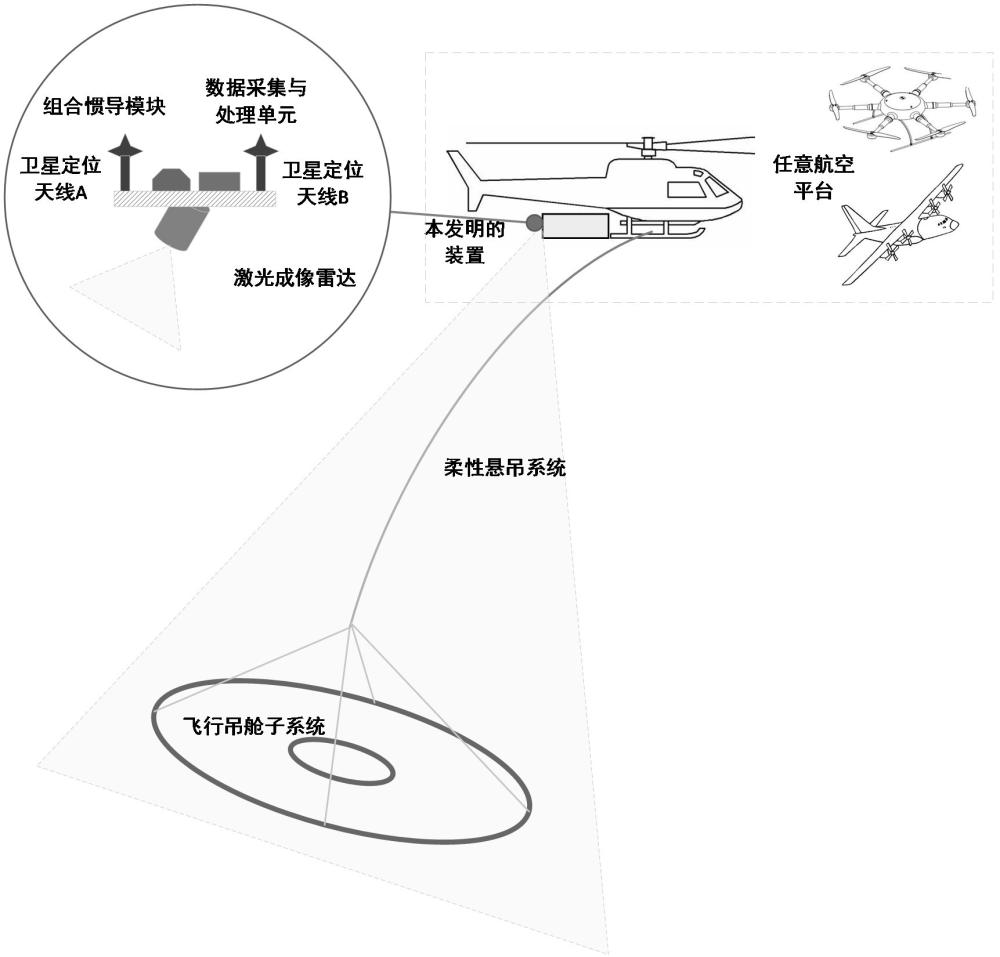 组合惯导模块

数据采集与处理单元

卫星定位天线A

卫星定位天线B

激光成像雷达

本发明的装置

任意航空平台

柔性悬吊系统

飞行吊舱子系统