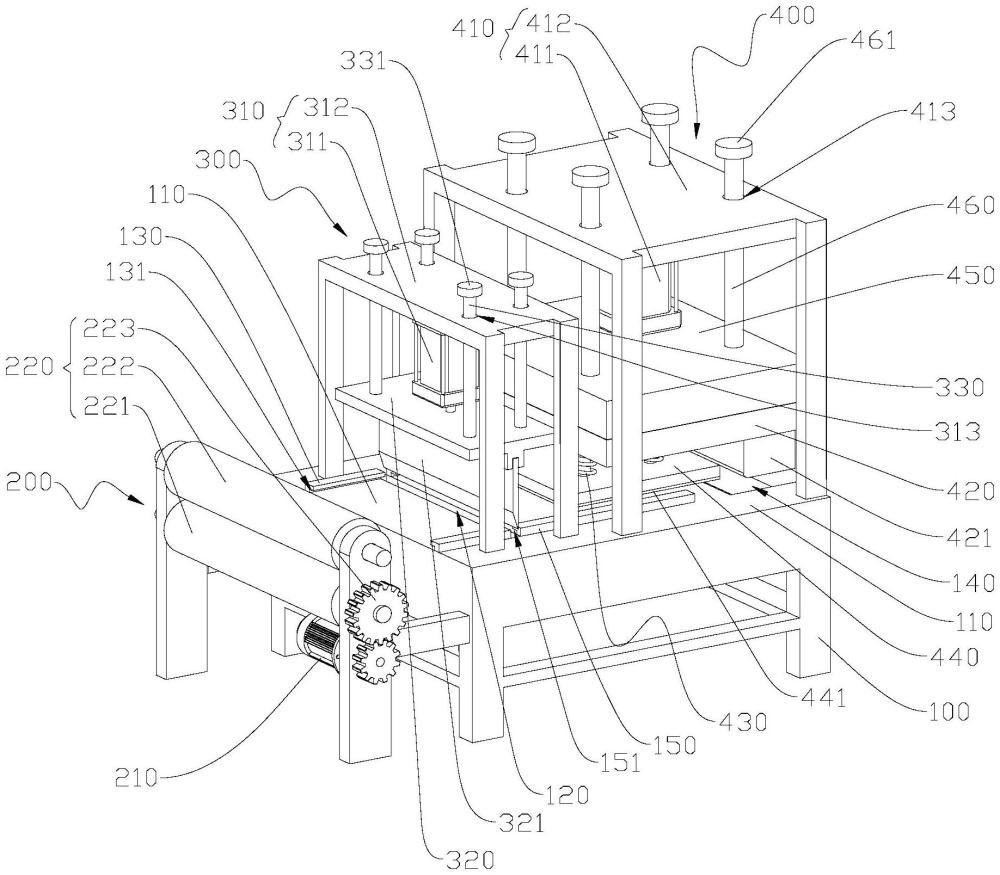 410
412
411
400
461
413
331
310
312
311
300
110
130
131
220
223
222
221
200
460
450
330
313
420
421
140
110
440
100
441
430
150
151
120
321
320
210