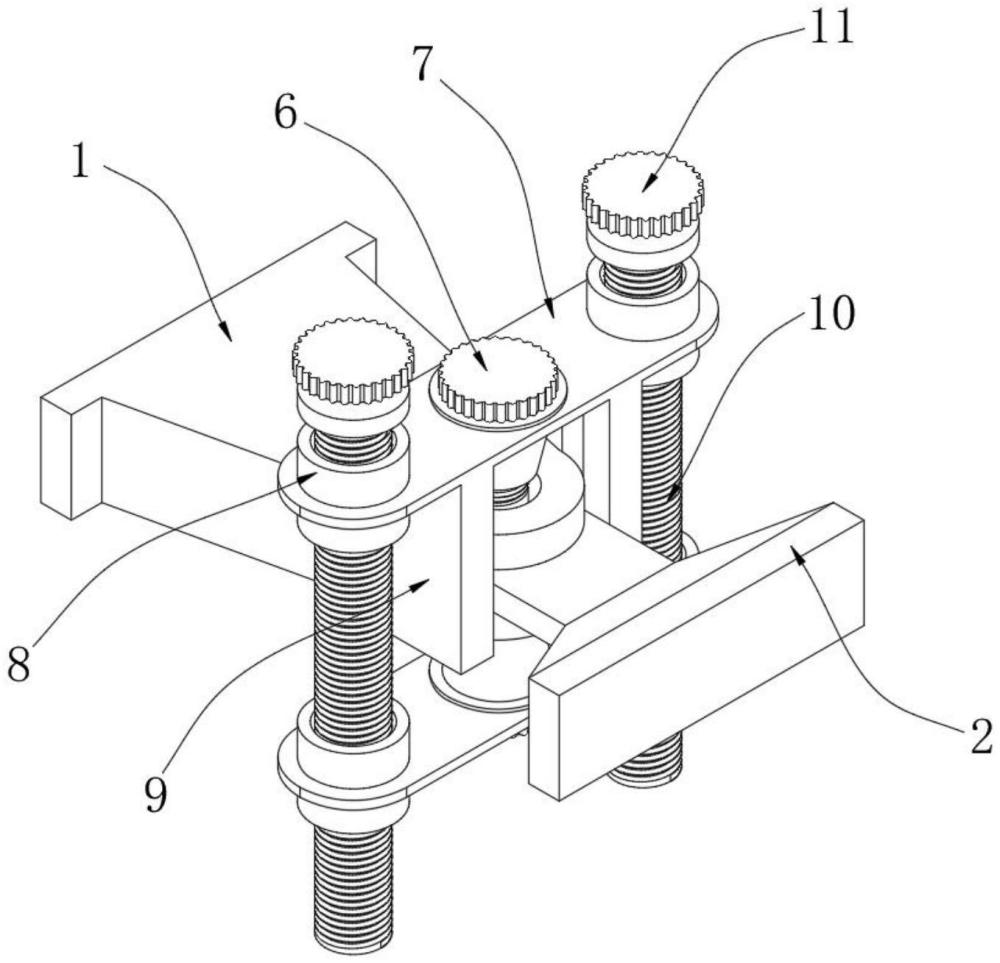 11
7
6
1
10
8
9
2