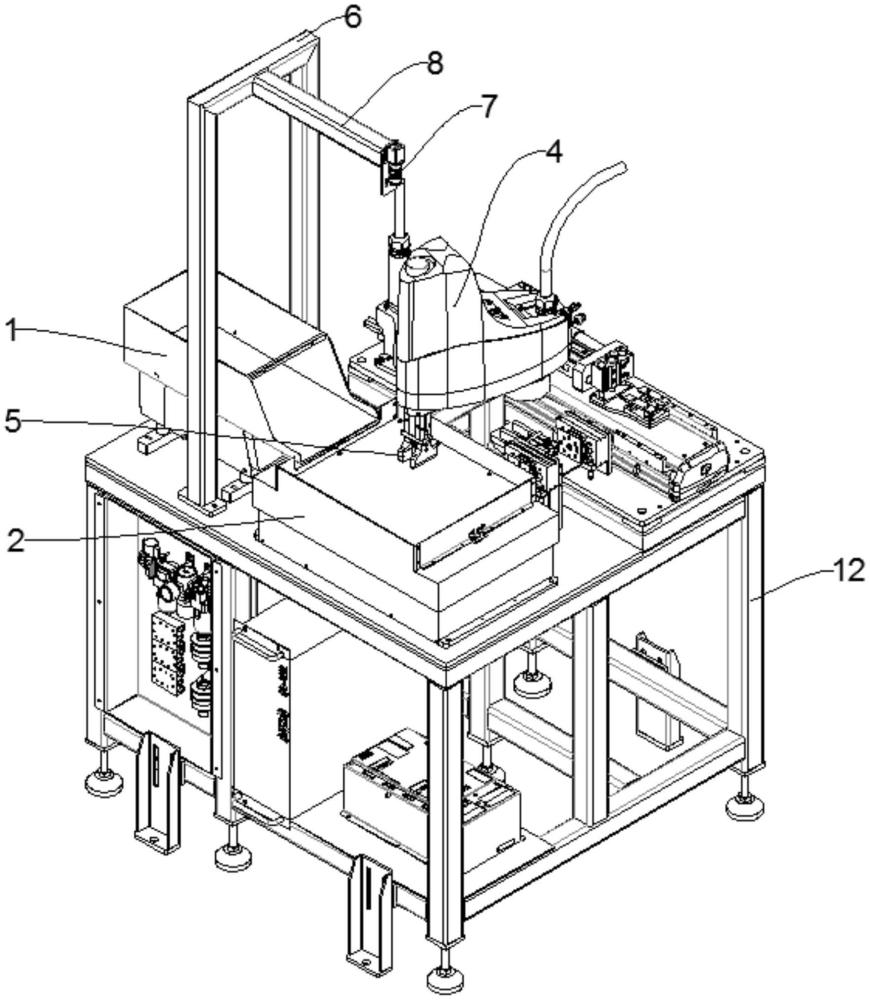 6
8
7
4
1
5
2
12