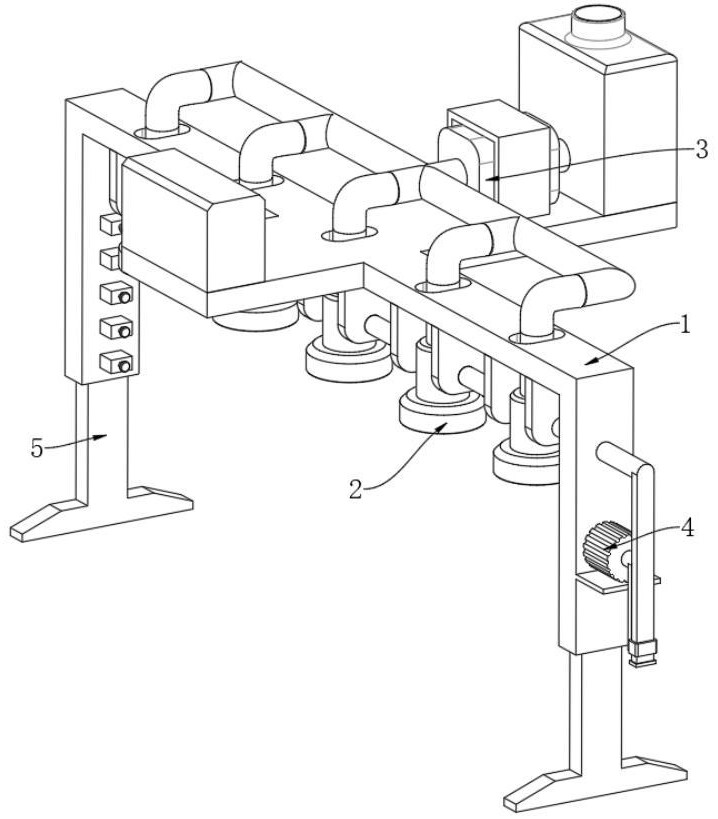 3
1
5
2
4