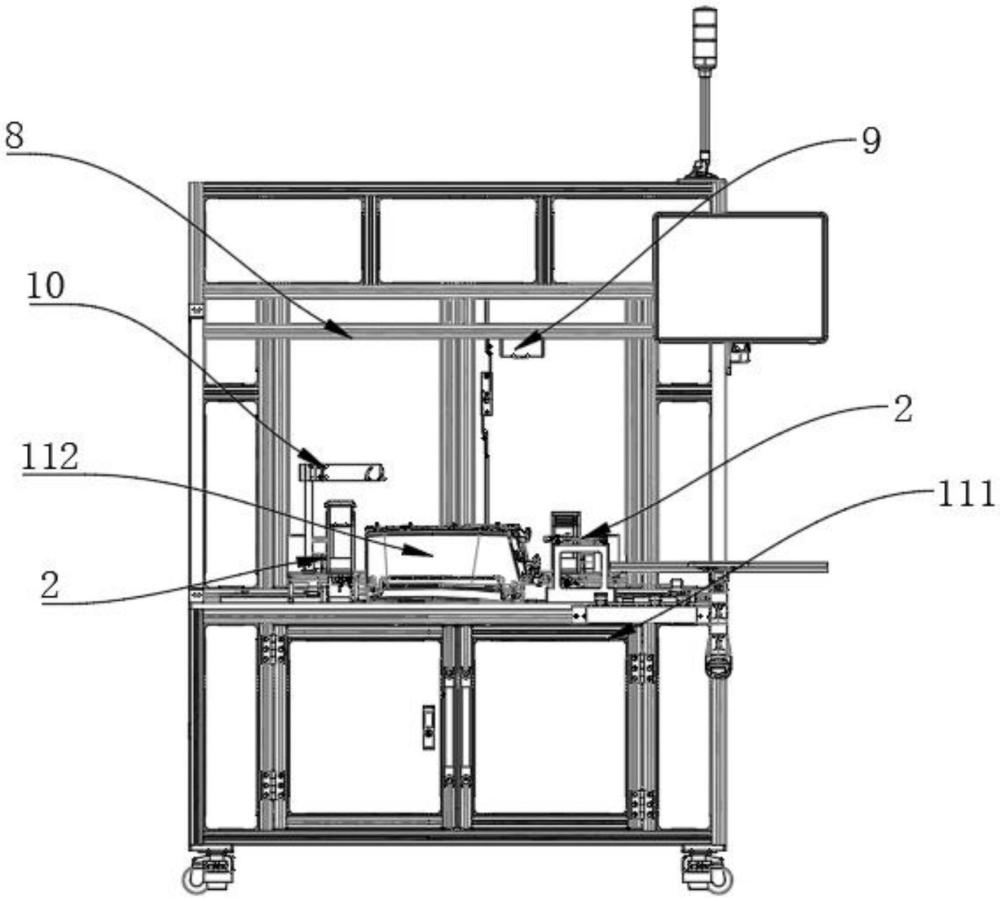 8
9
10
2
112
111
2