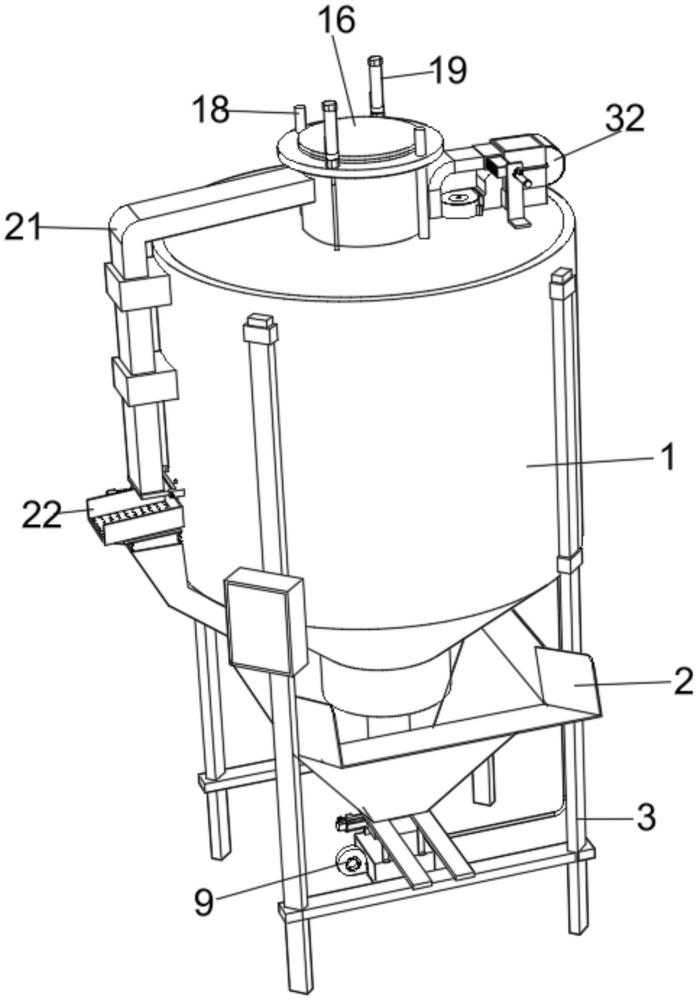 16
19
18
32
21
1
22
2
3
9