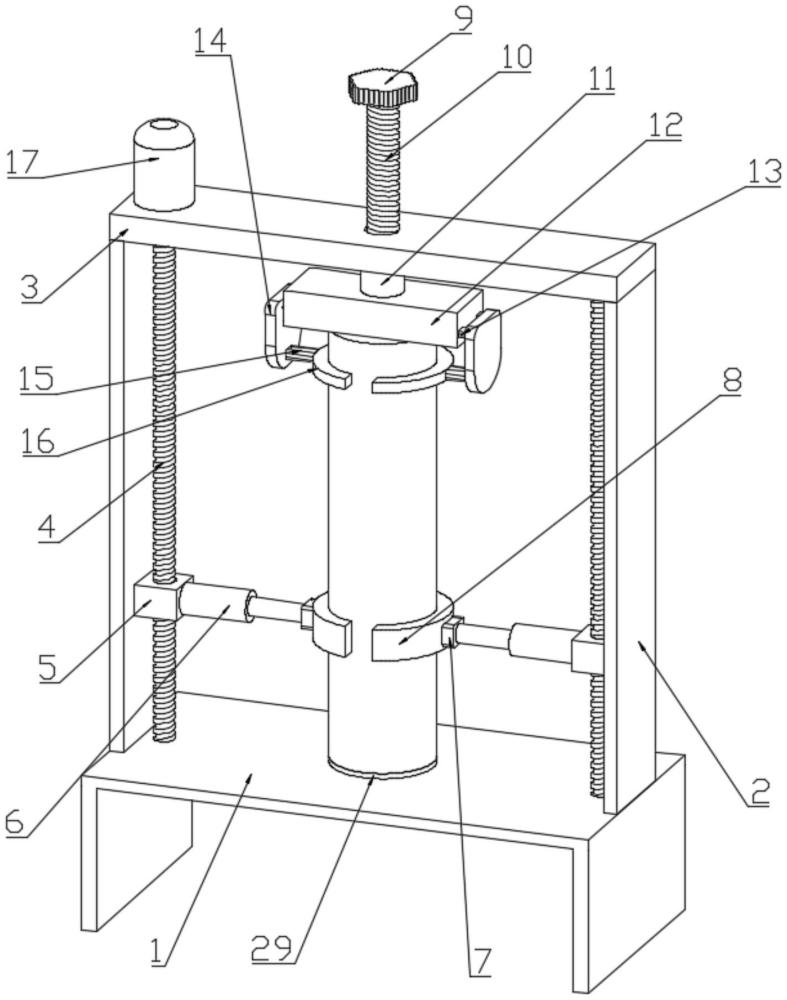 14
9
10
11
12
13
17
3
15
16
8
4
5
6
2
1
29
7