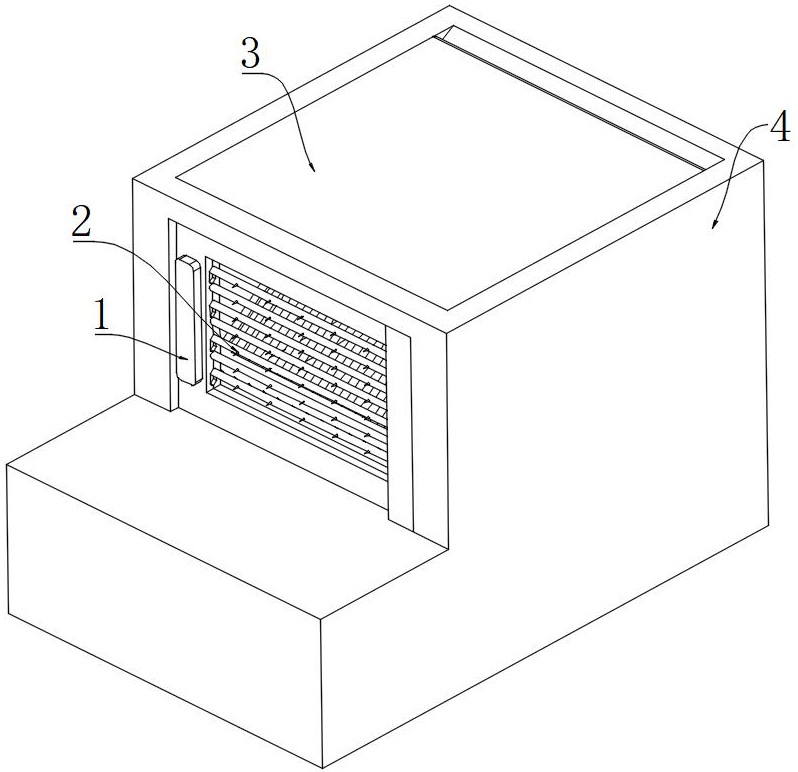 3
4
2
1