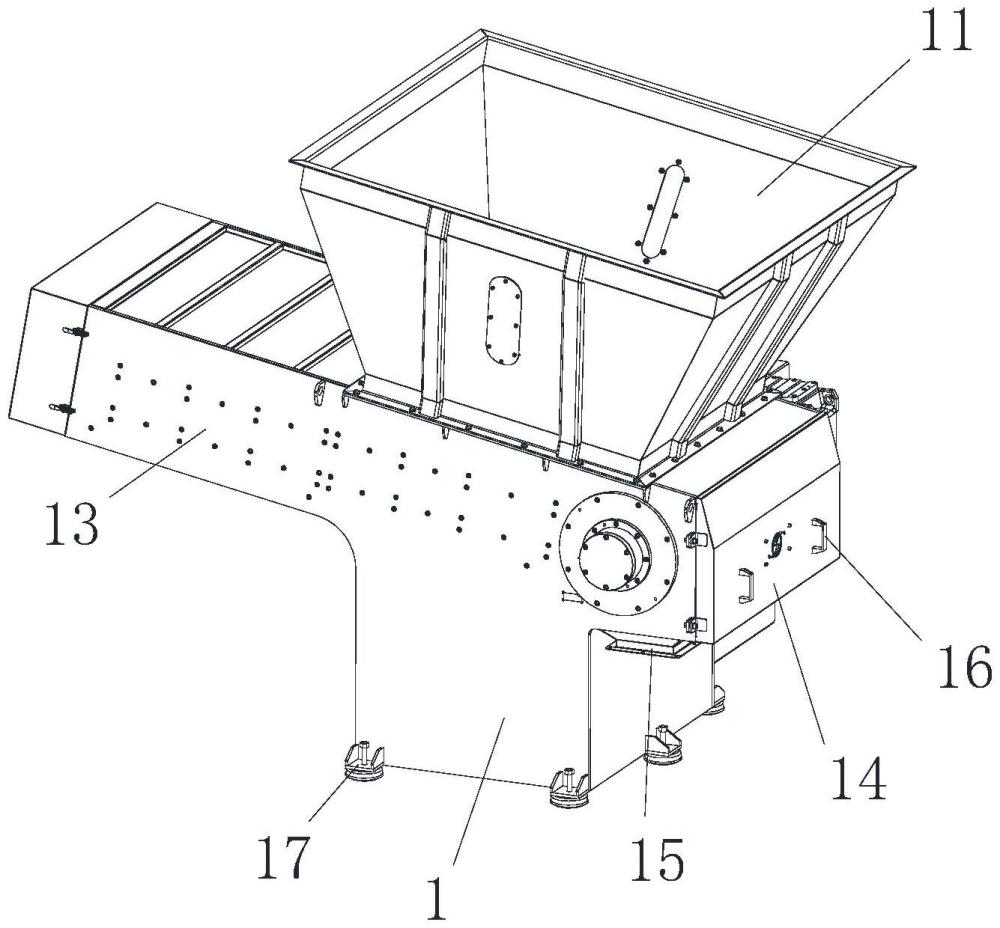 11
13
16
14
17
15
1