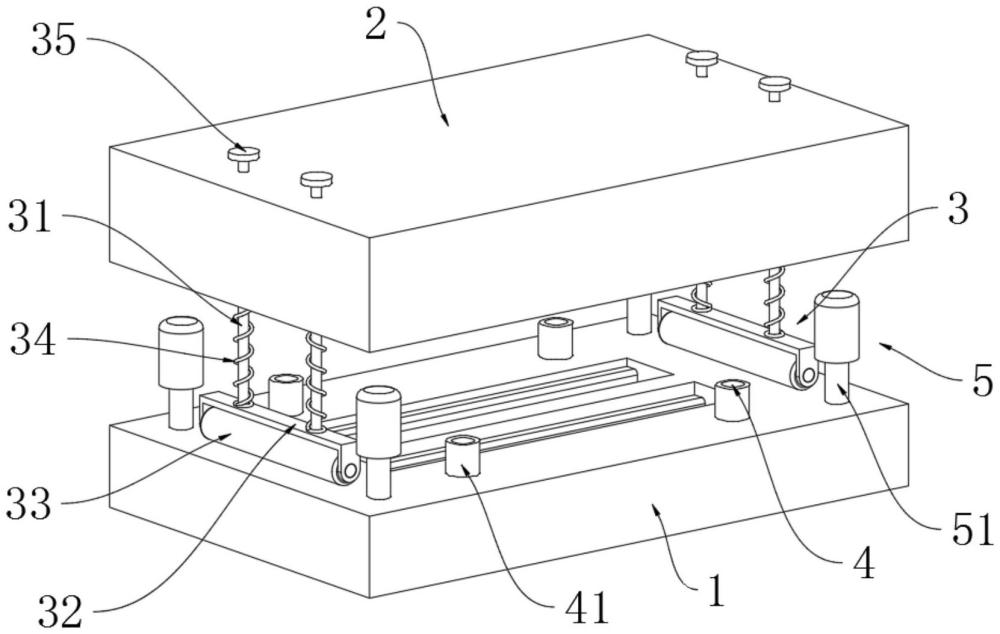 35
2
31
3
34
5
33
51
4
32
41
1