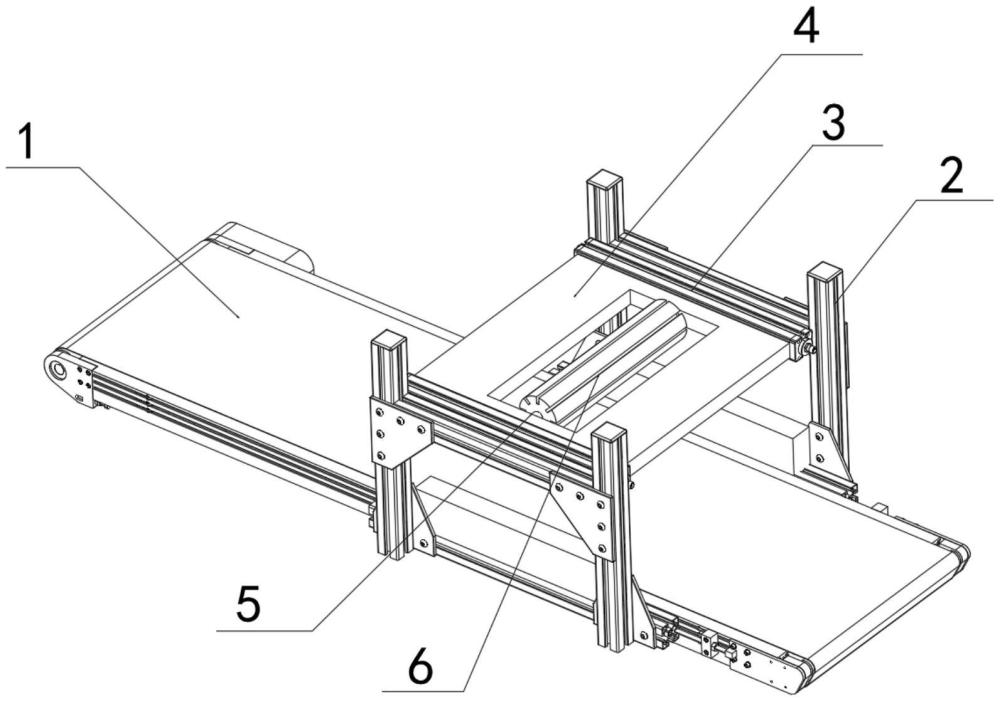 4
3
1
2
5
6