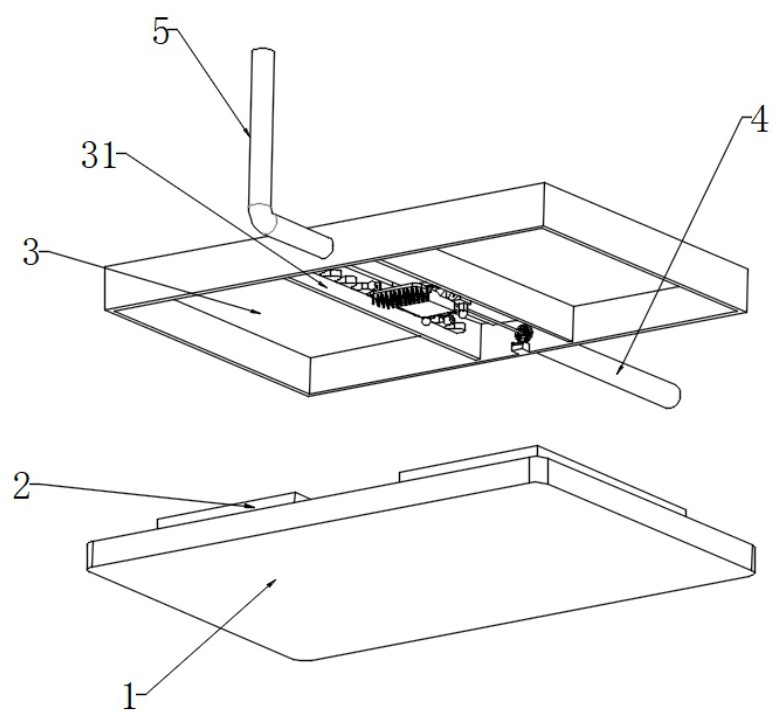 5
31
4
3
2
1