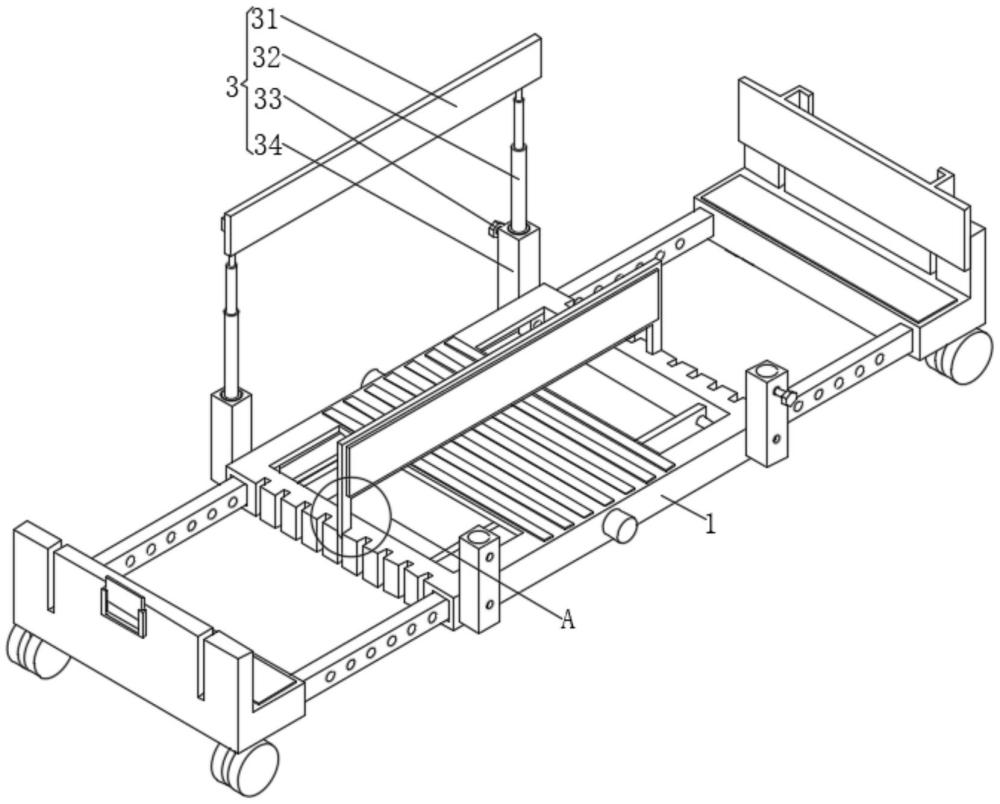 3
31
32
33
34
1
A