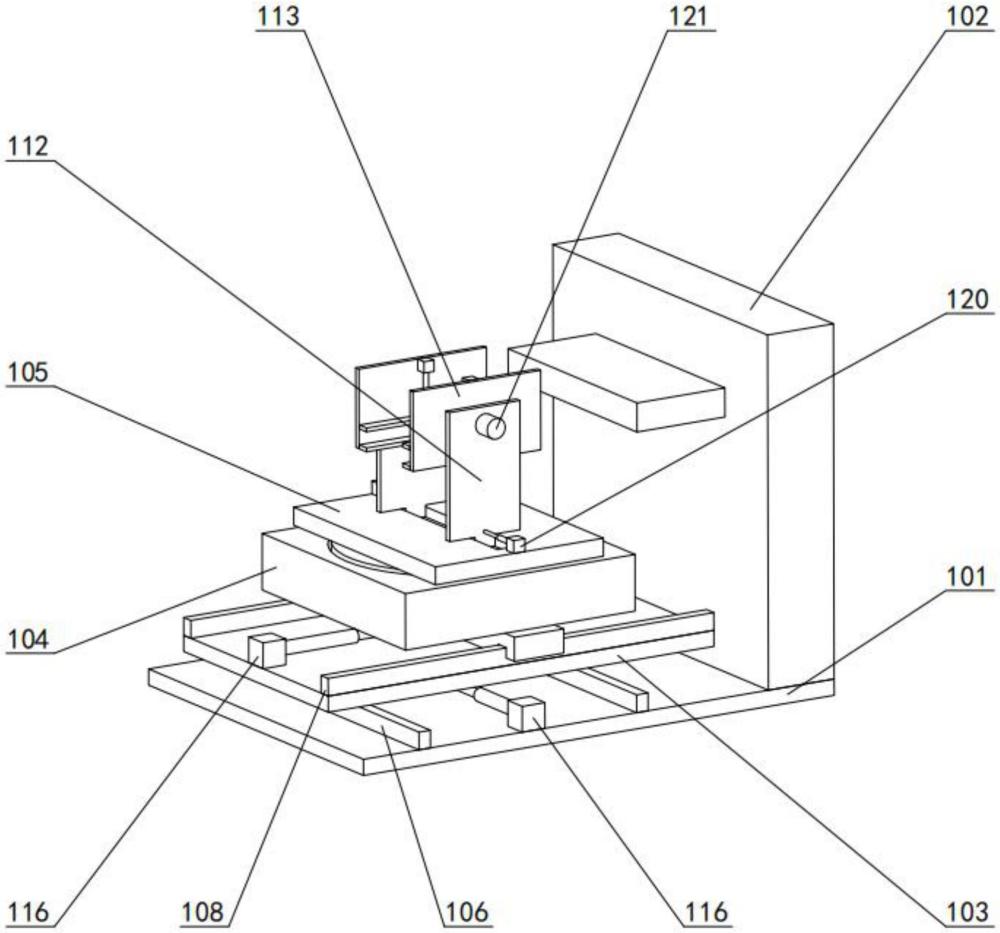 113
121
102
112
120
105
101
104
116
108
106
116
103